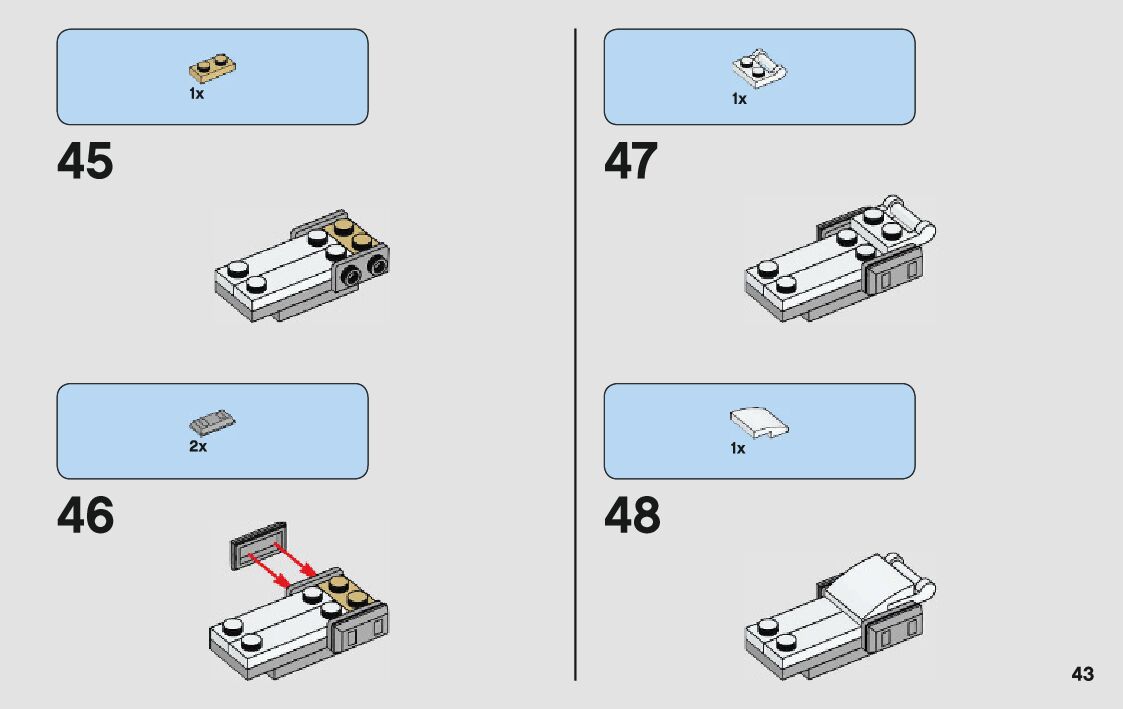 1x

45

2x

46

1x

47

1x

48

43