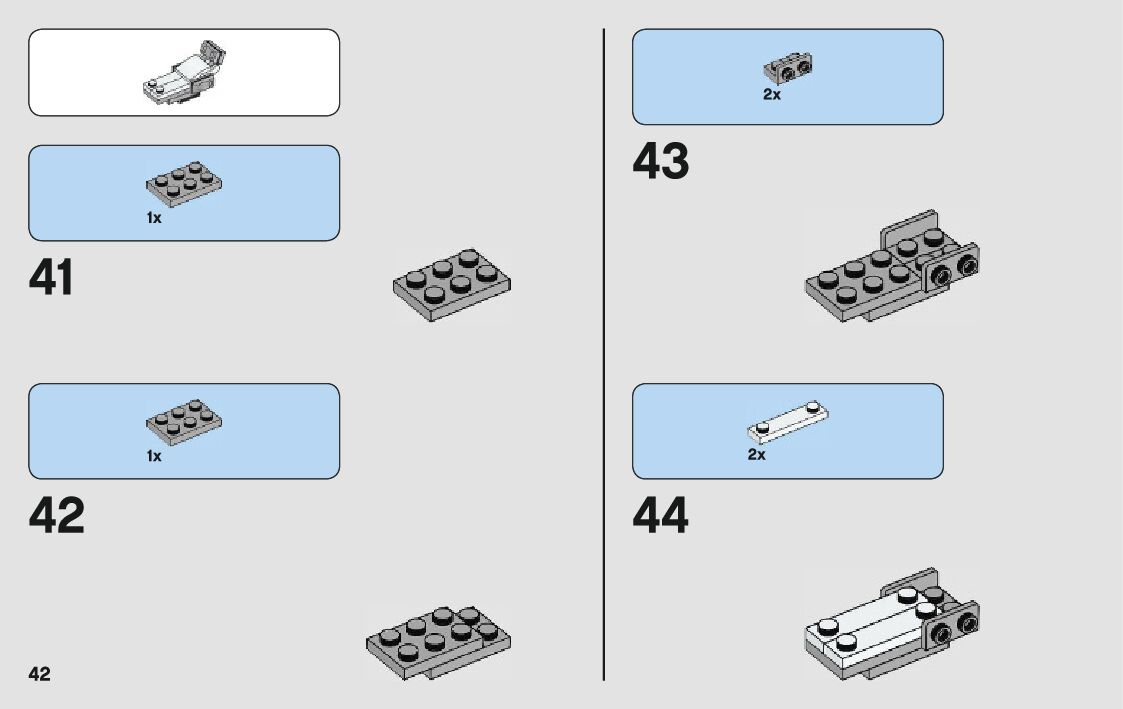 1x

41

1x

42

42

2x

43

2x

44