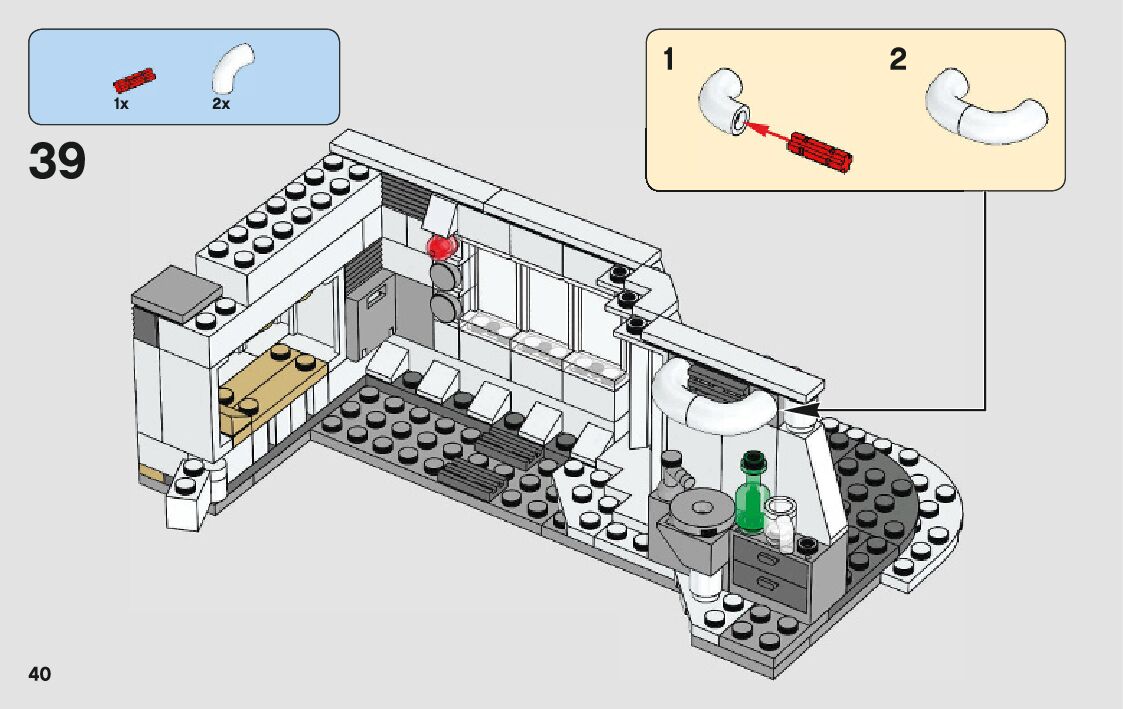 1x
2x

39

1
2

40