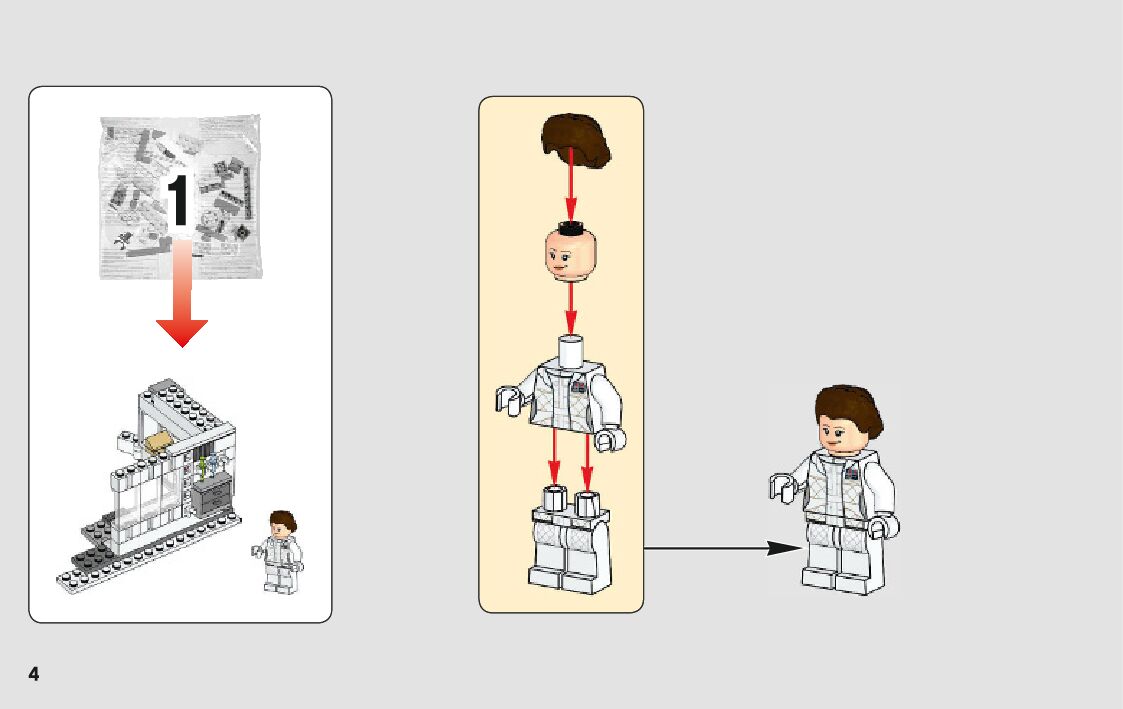 1

4