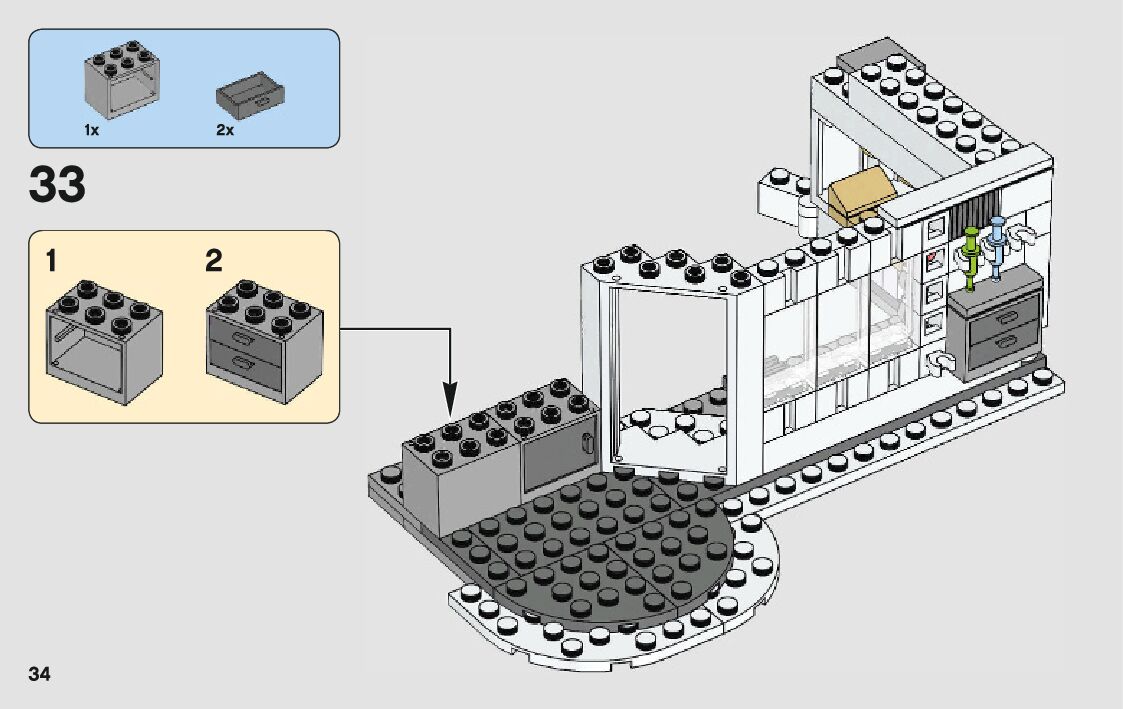 1x
2x

33

1
2

34