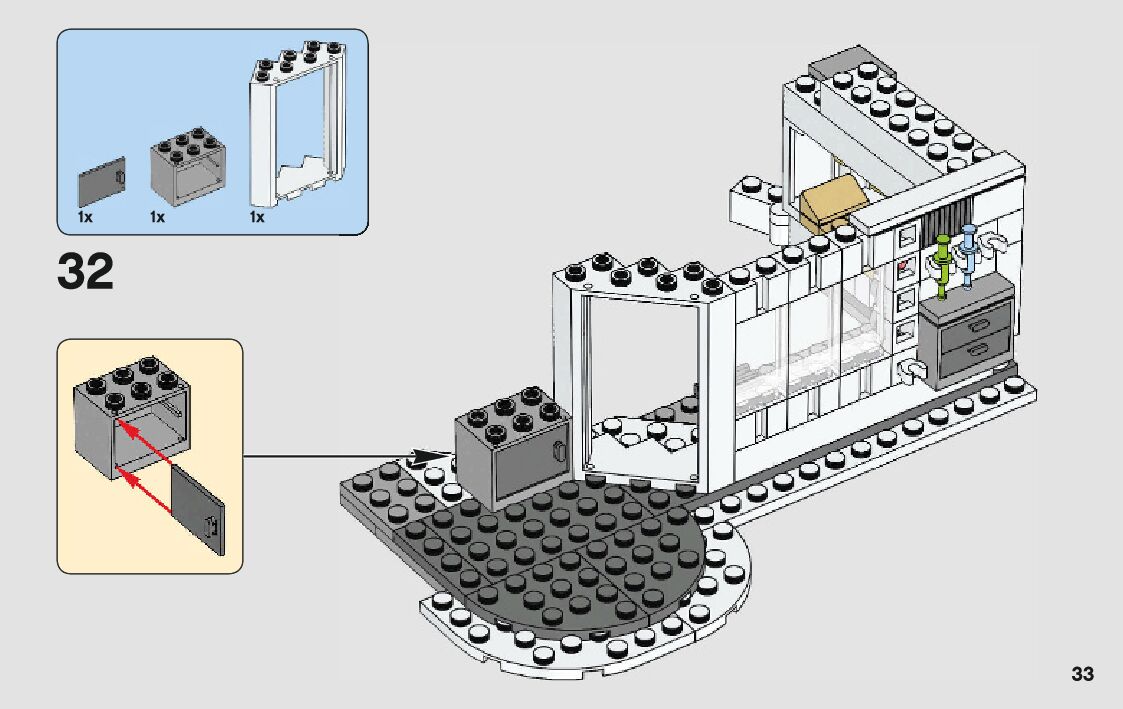 1x
1x
1x

32

33