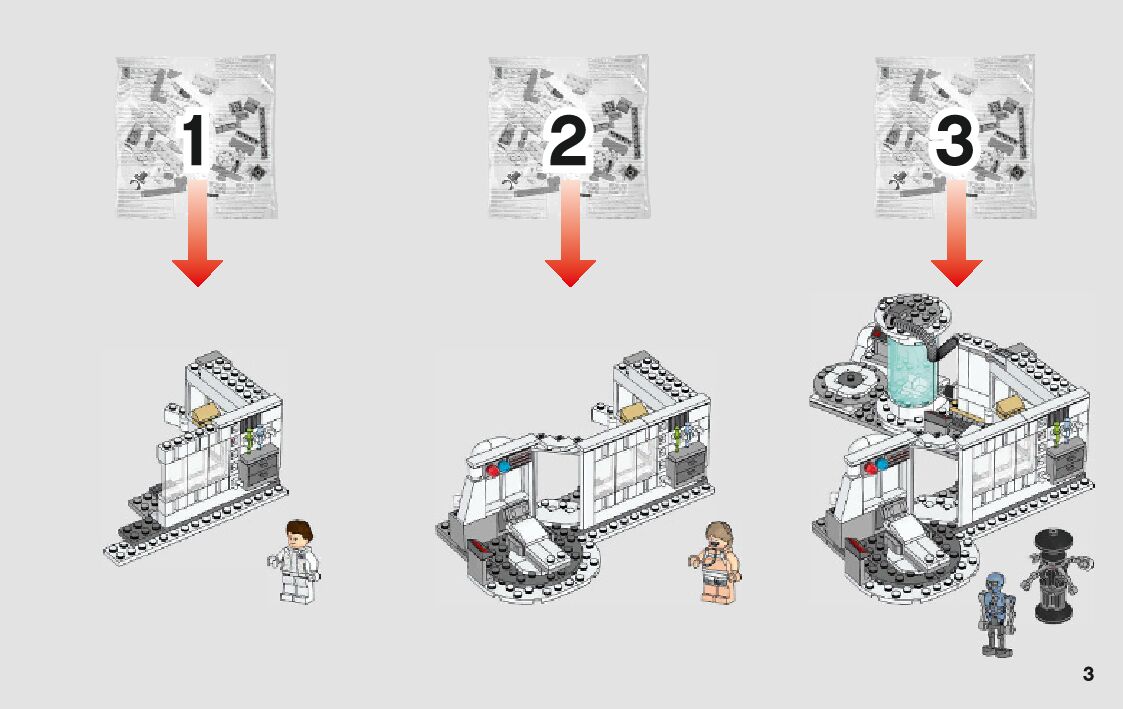 1

2

3

3