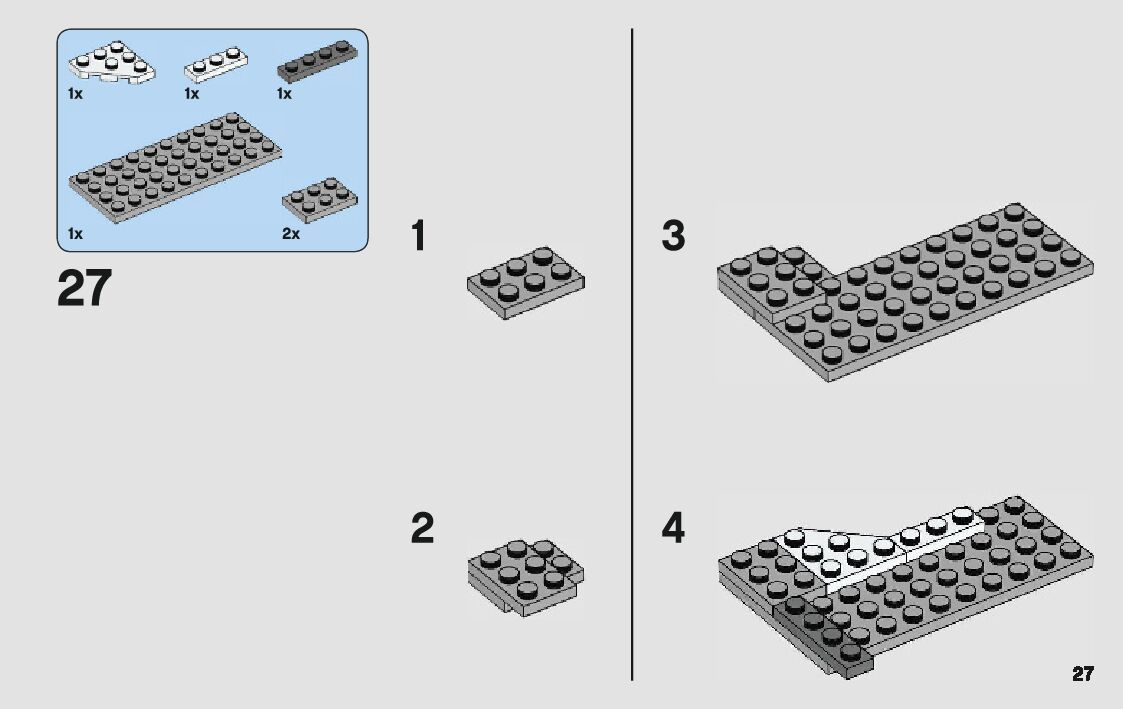 1x
1x
1x
1x
2x

27

1

2

3

4

27