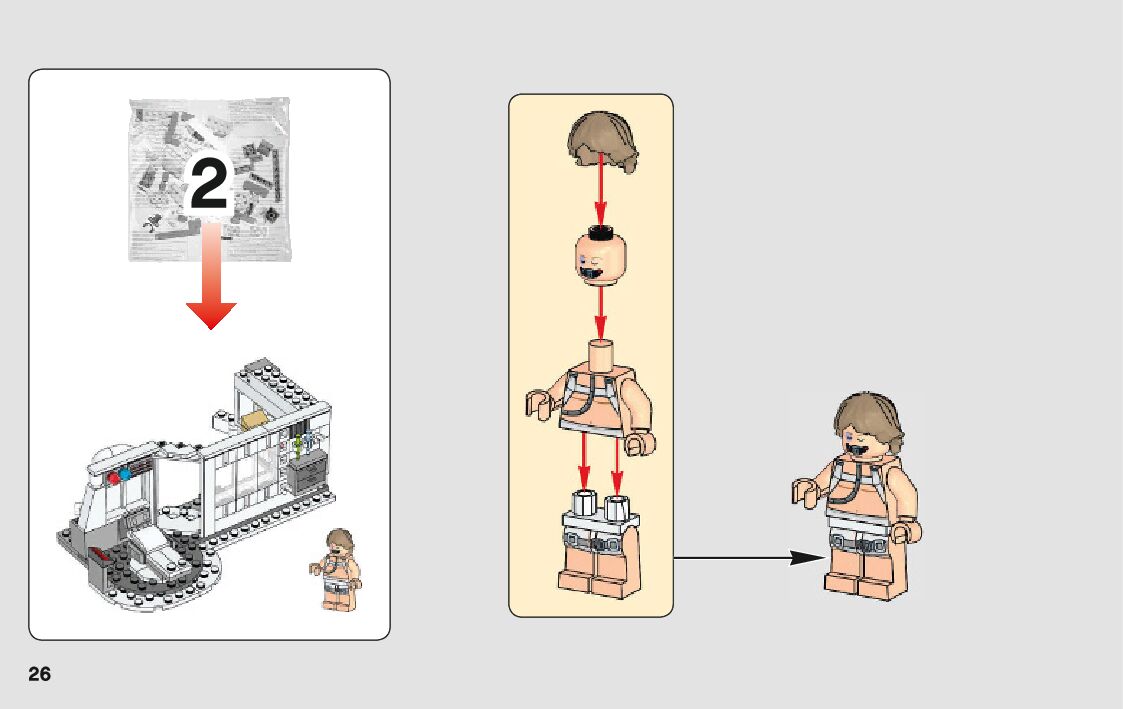 2

26