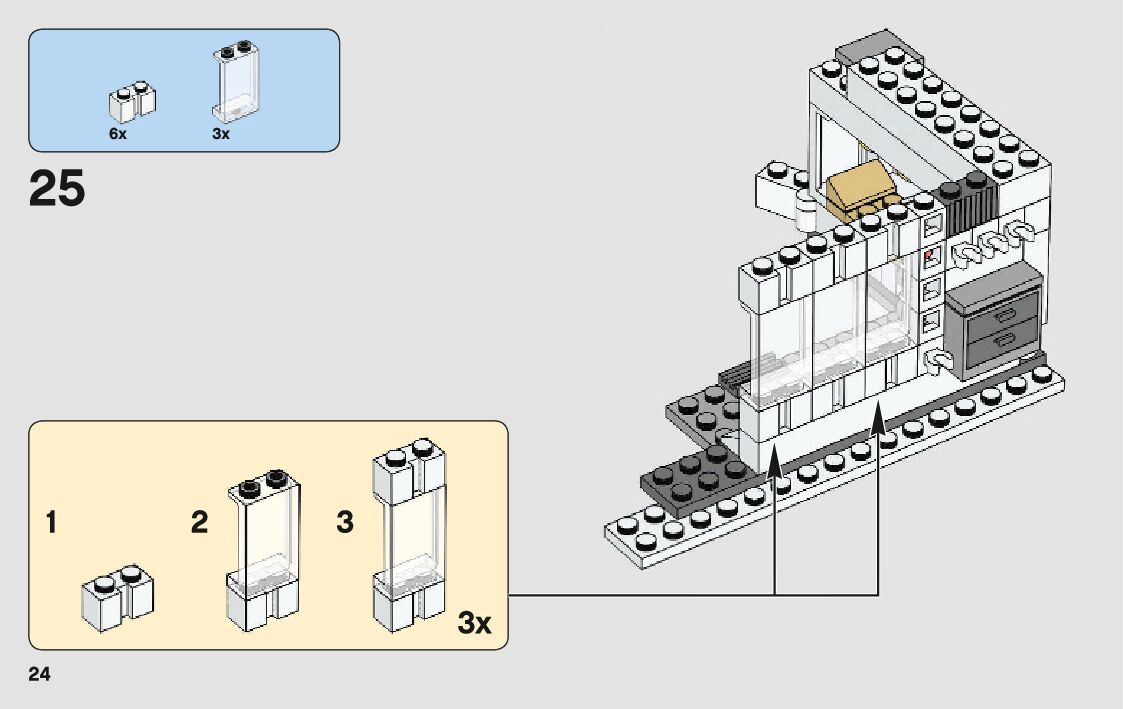 6x
3x

25

1
2
3
3x

24