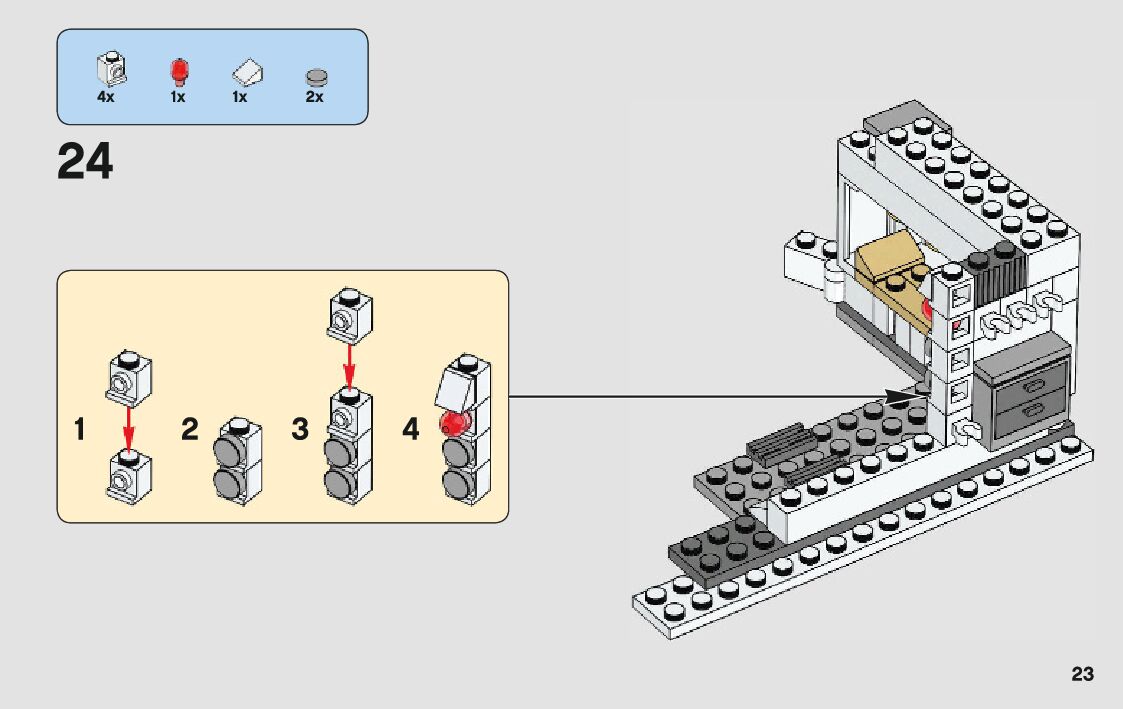 4x 1x 1x 2x

24

1 2 3 4

23