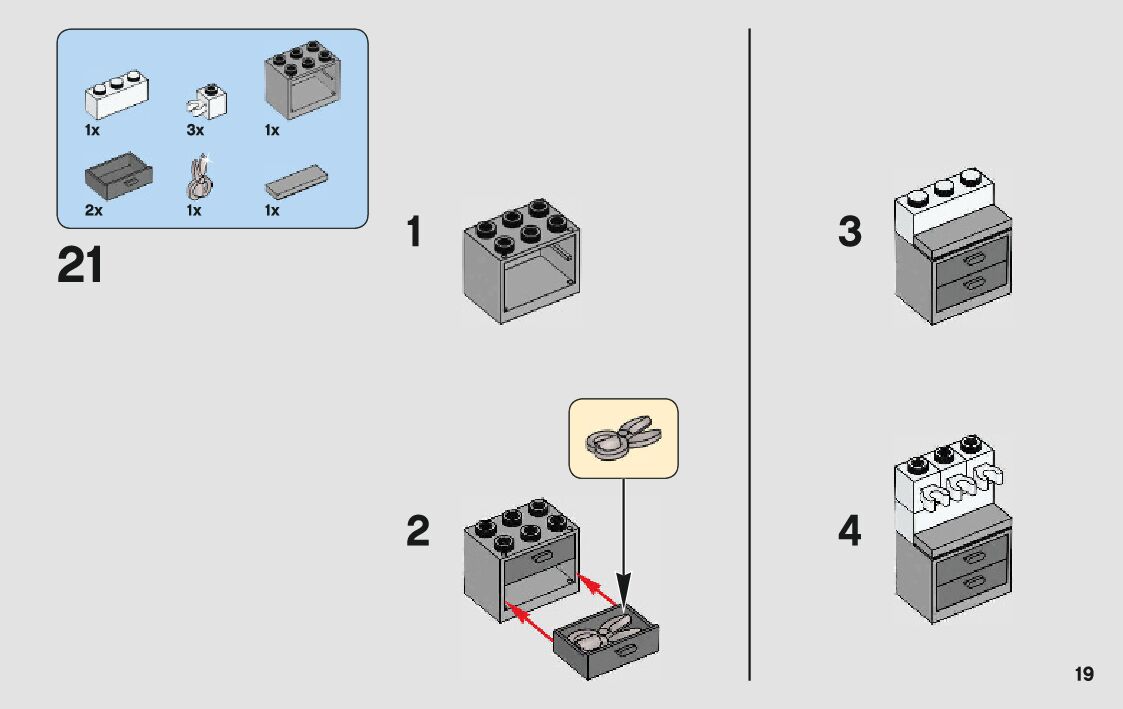 1x
3x
1x
2x
1x
1x

21

1

2

3

4

19