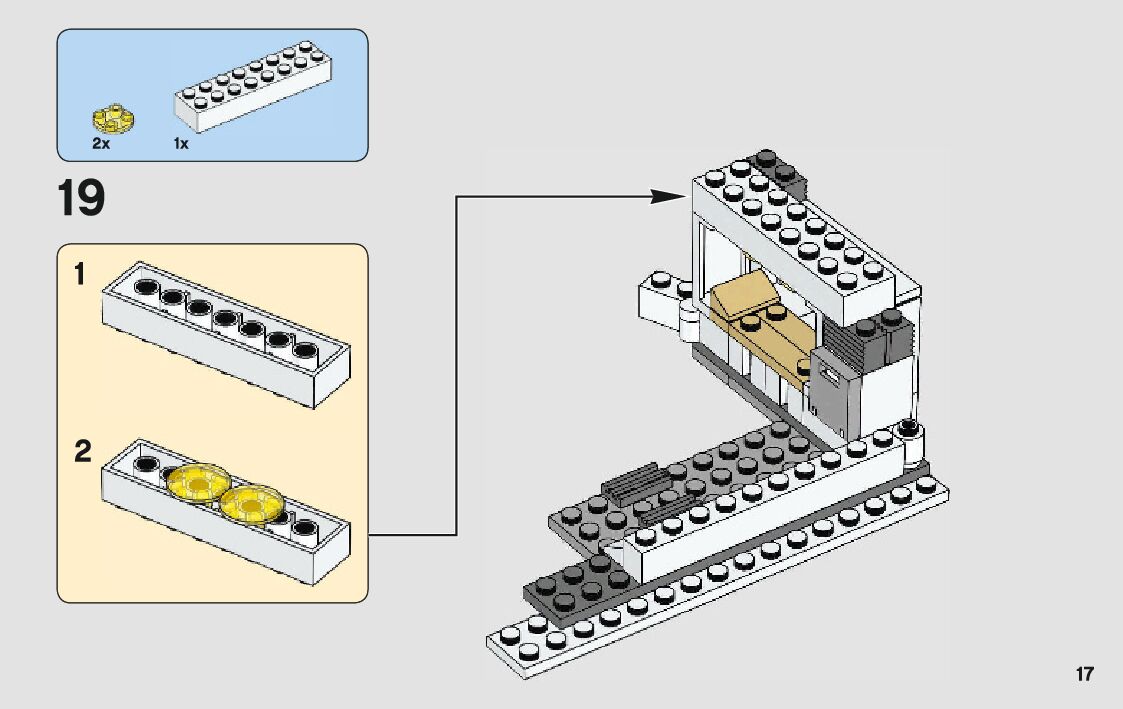 2x 1x

19

1

2

17