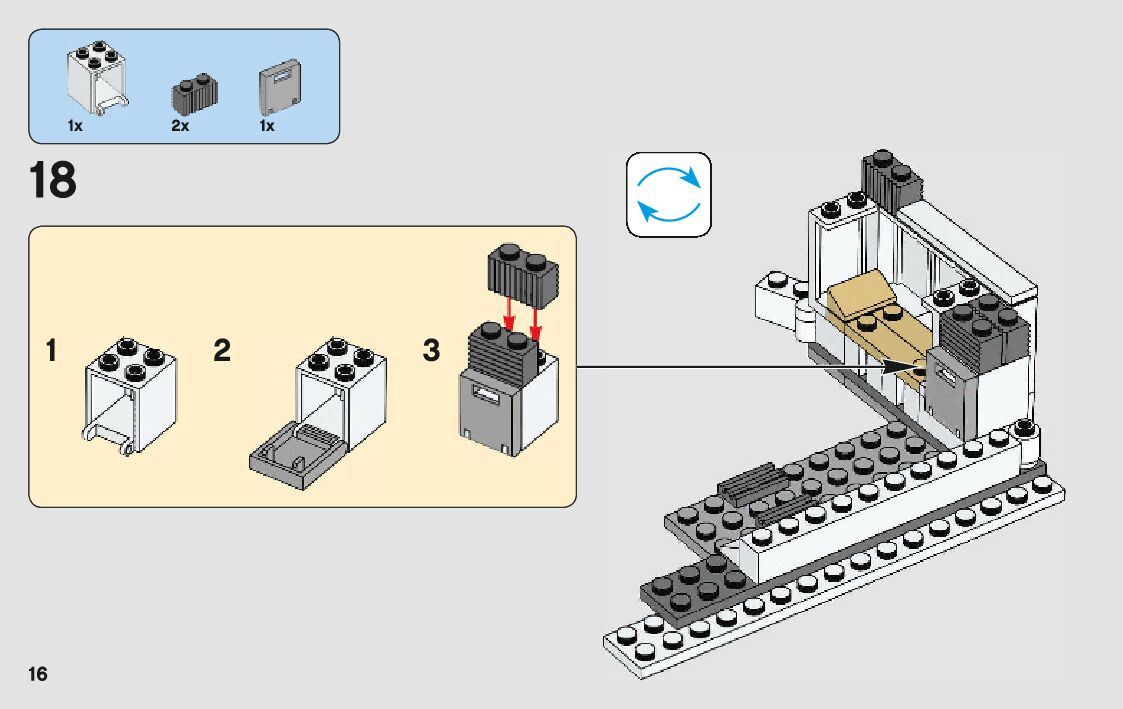 1x
2x
1x

18

1
2
3

16