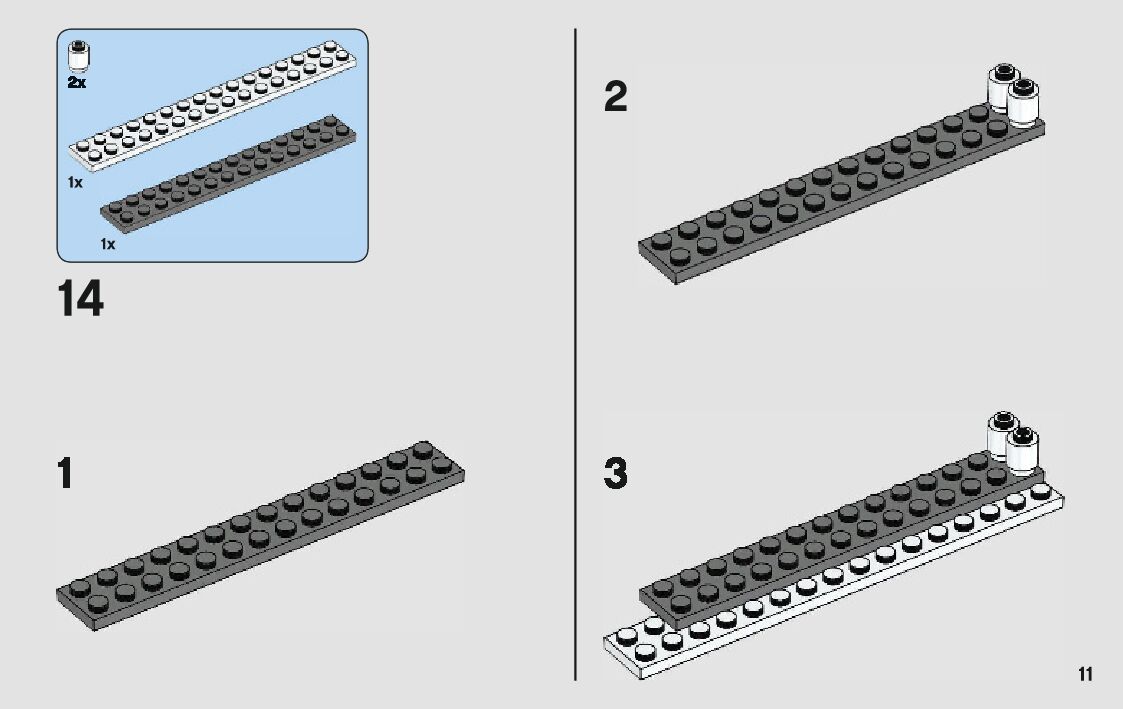 2x

1x

1x

14

1

2

3

11