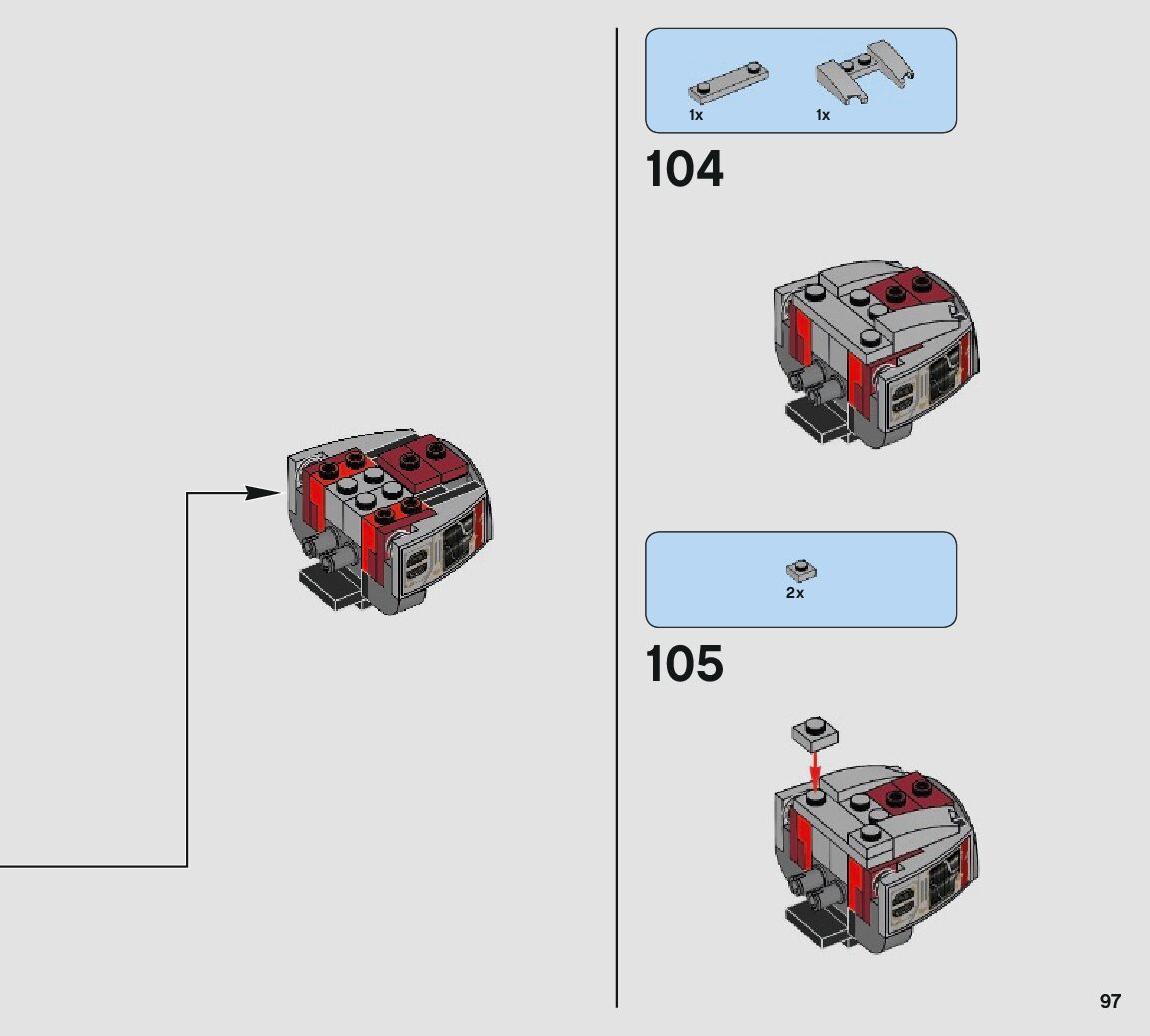 1x 1x

104

2x

105

97