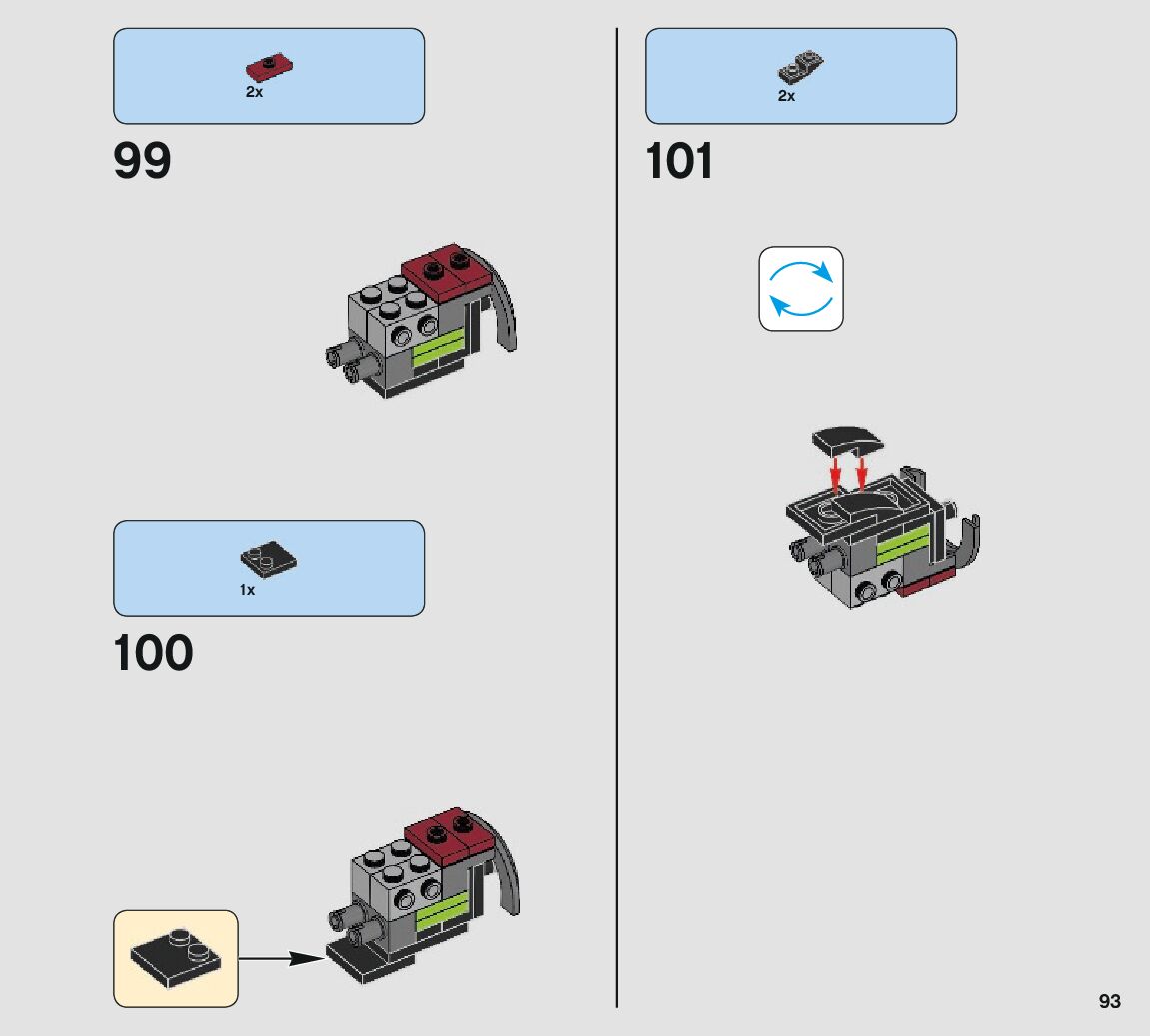 2x

99

1x

100

2x

101

93