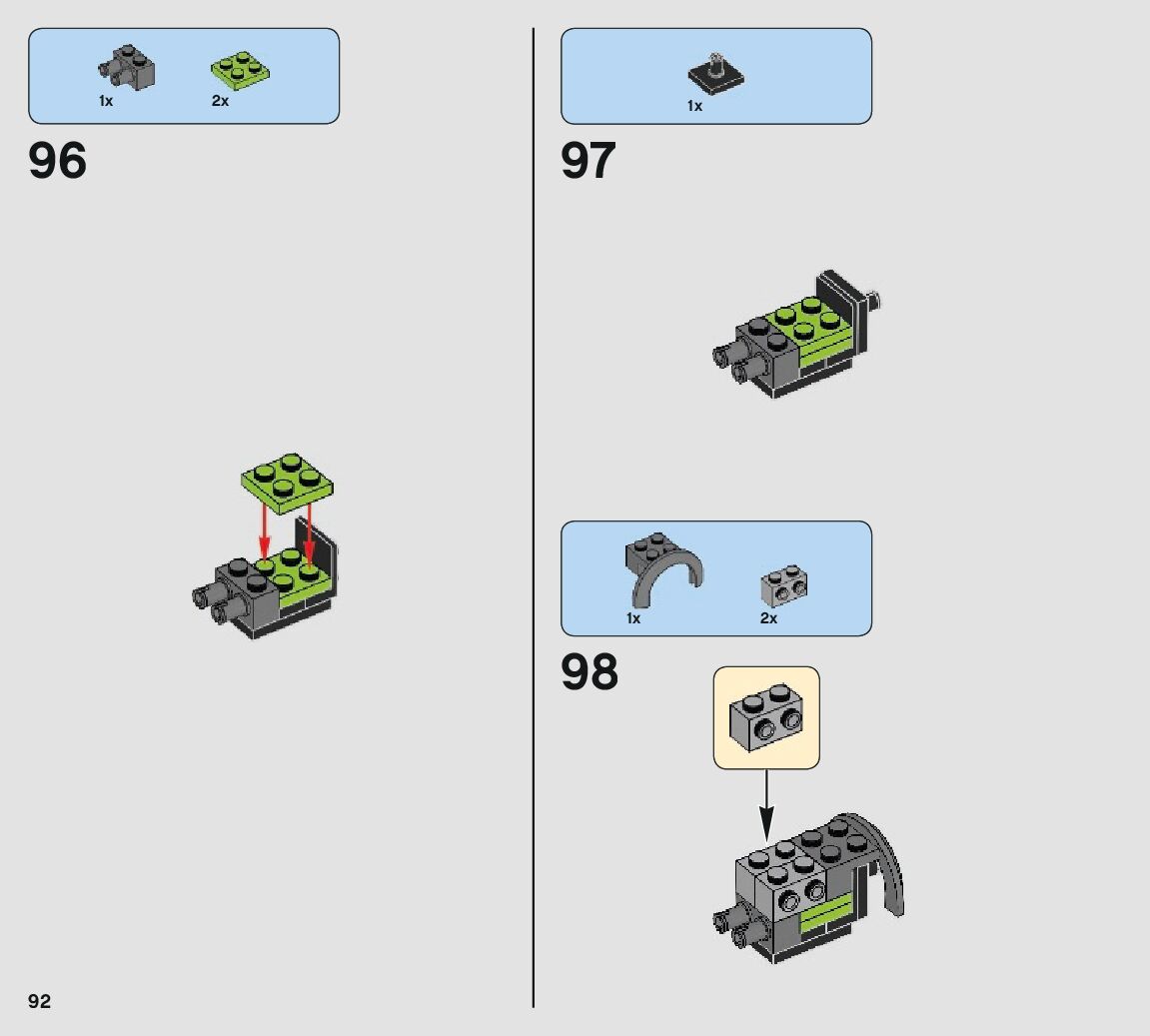 1x 2x

96

1x

97

1x 2x

98

92