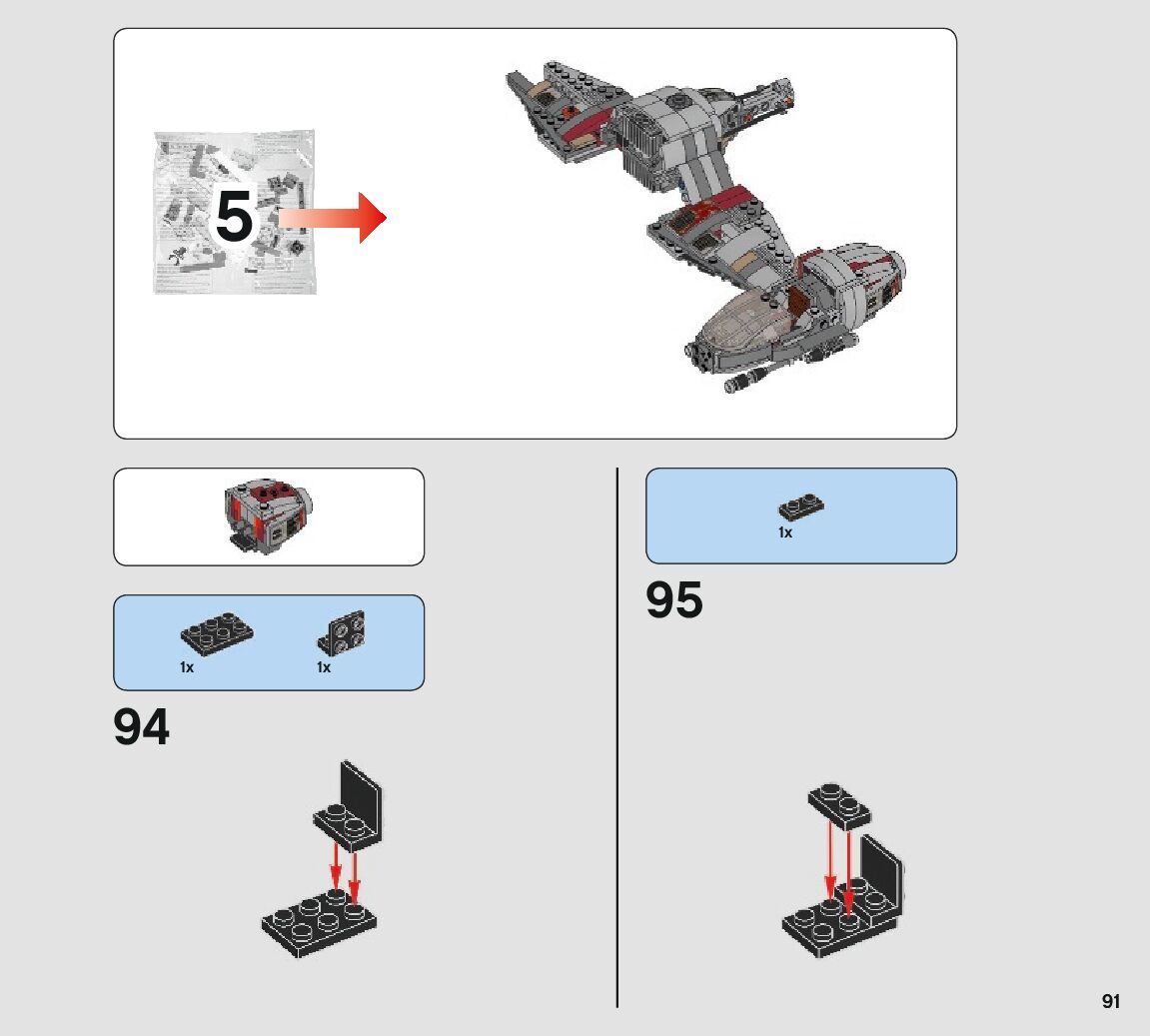 5

1x 1x

94

1x

95

91