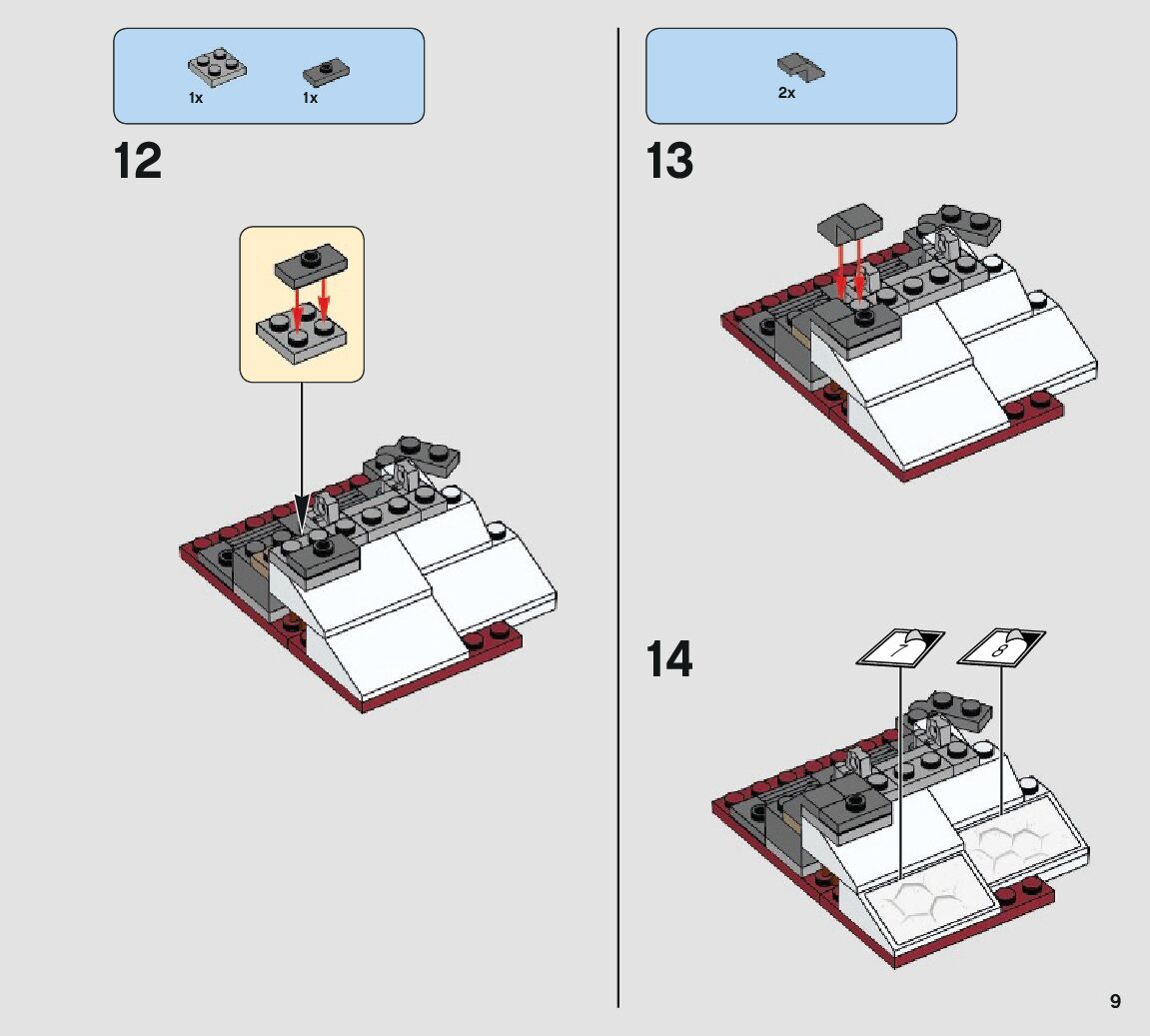 1x 1x

12

2x

13

14

7

8

9