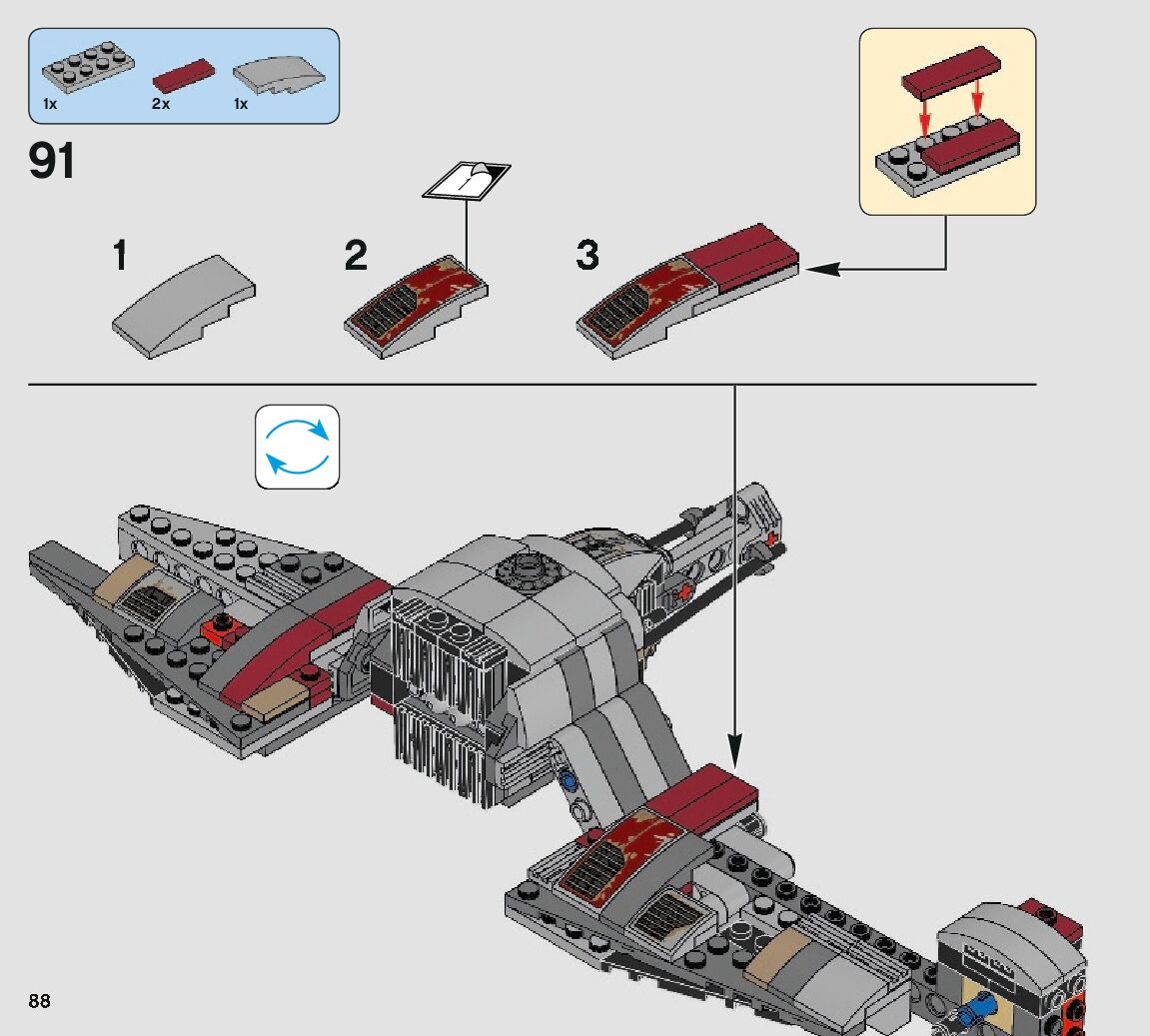 1x 2x 1x

91

1

2

3

88