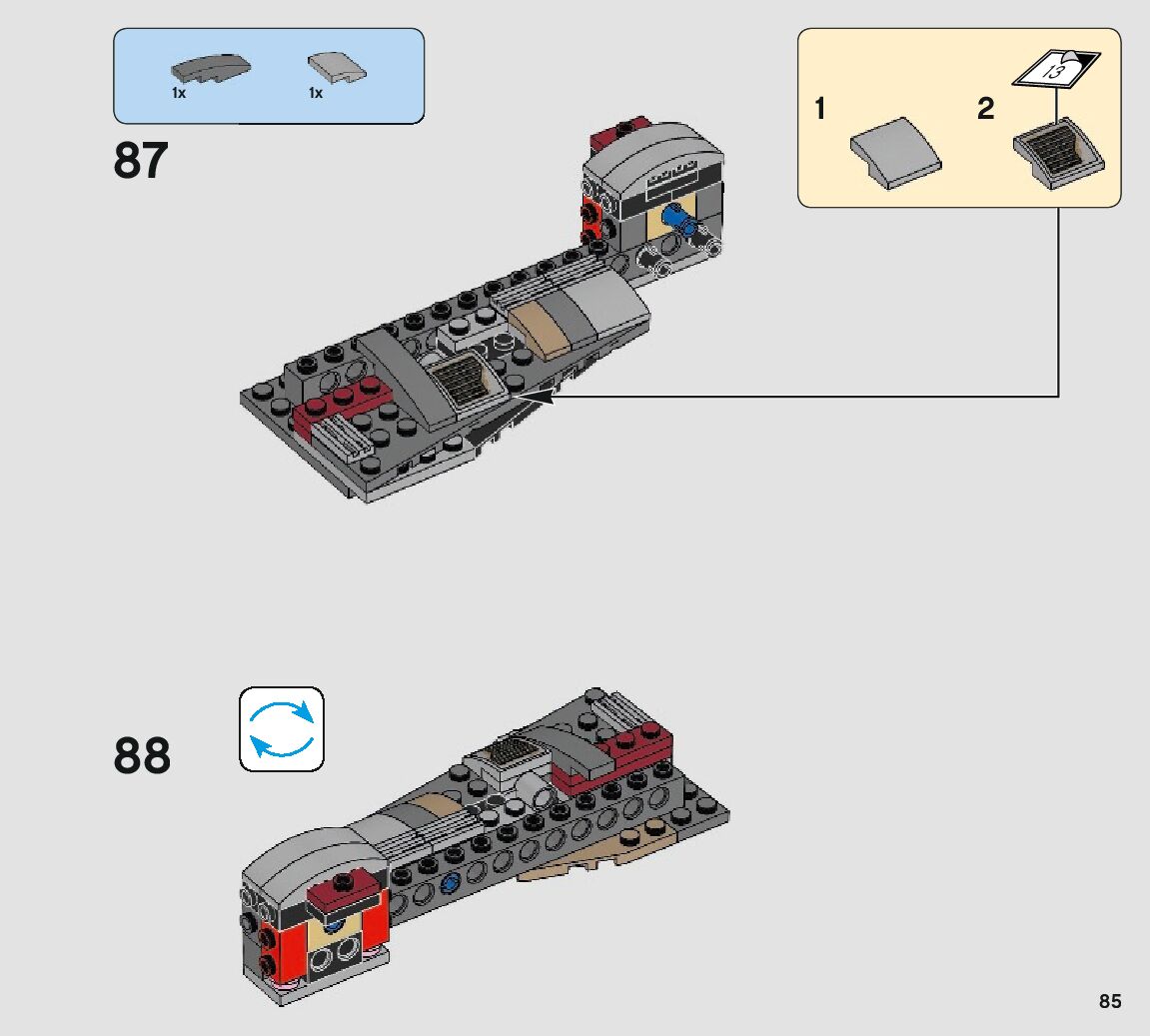 1x
1x

87

1
2
13

88

85