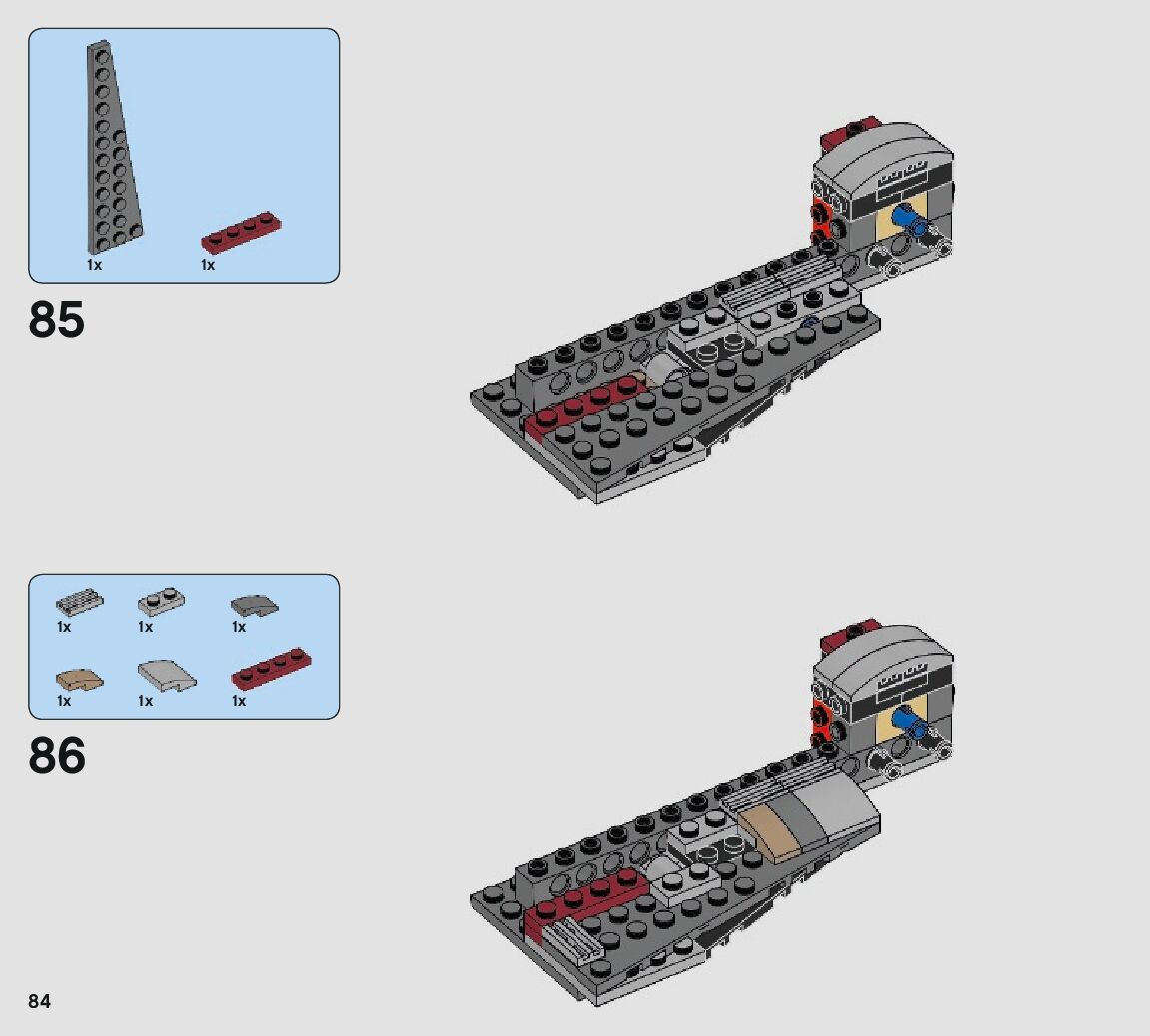 1x 1x

85

1x 1x 1x

1x 1x 1x

86

84