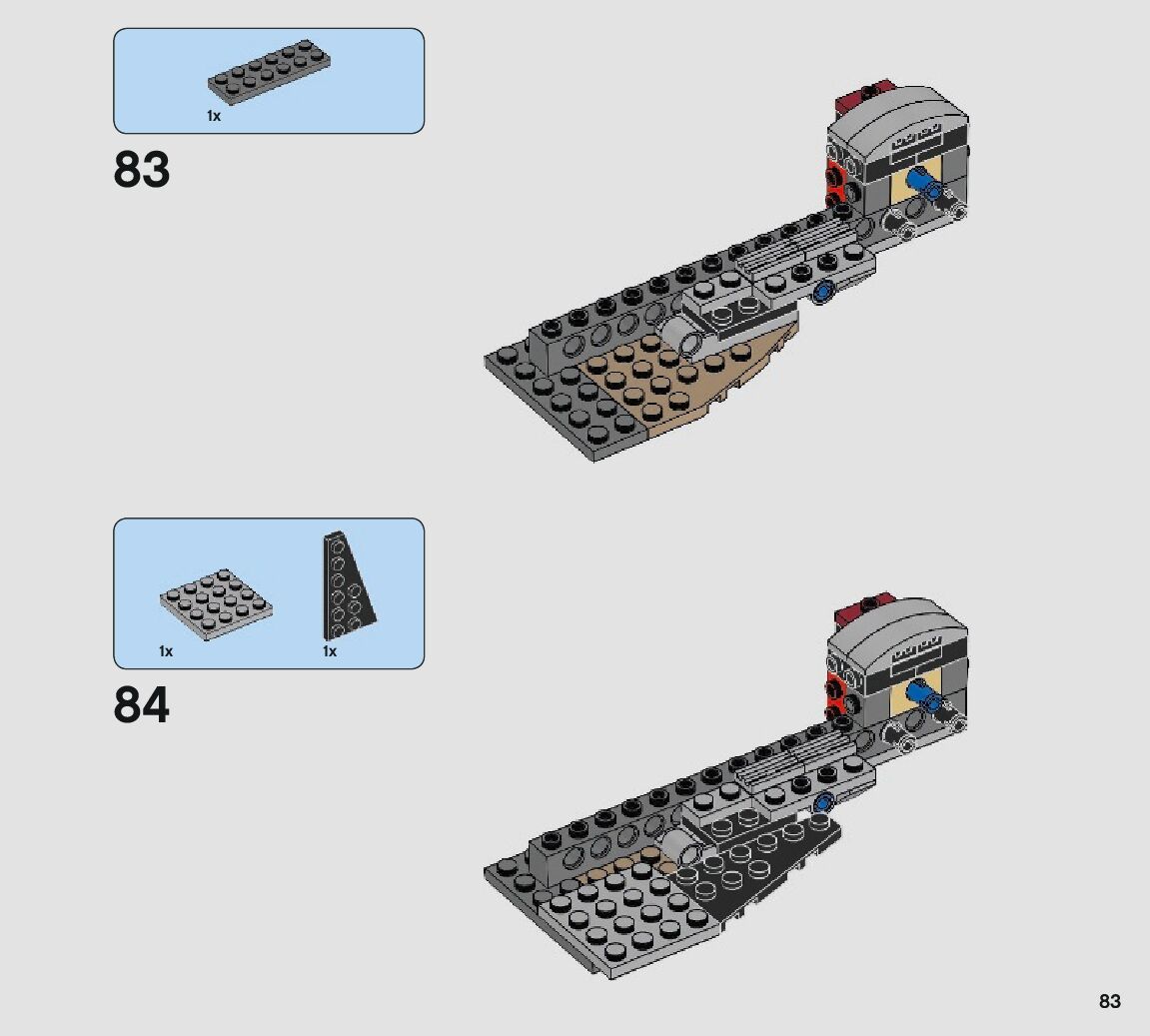 1x

83

1x

1x

84

83