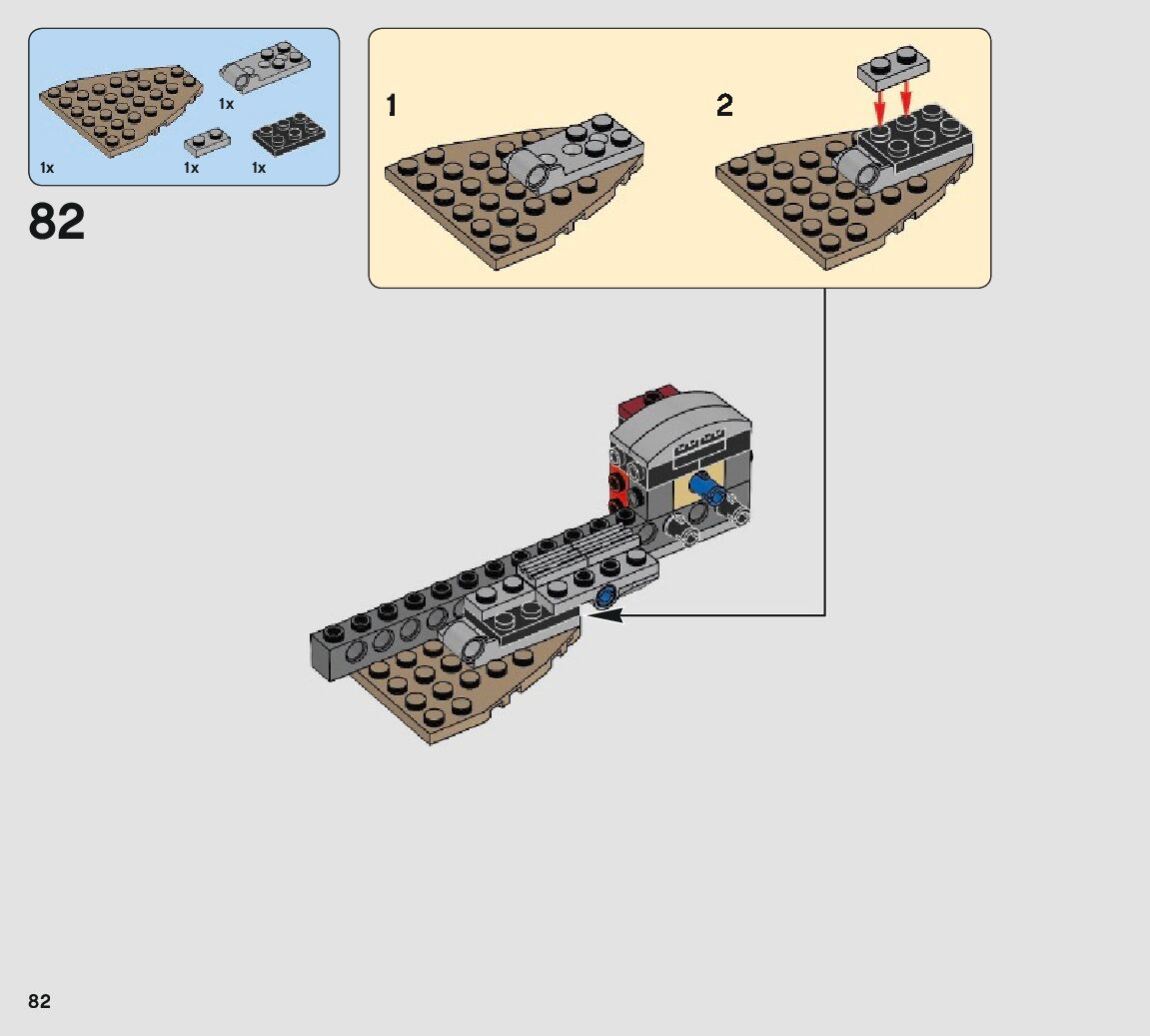 1x

1x

1x

1x

82

1

2

82