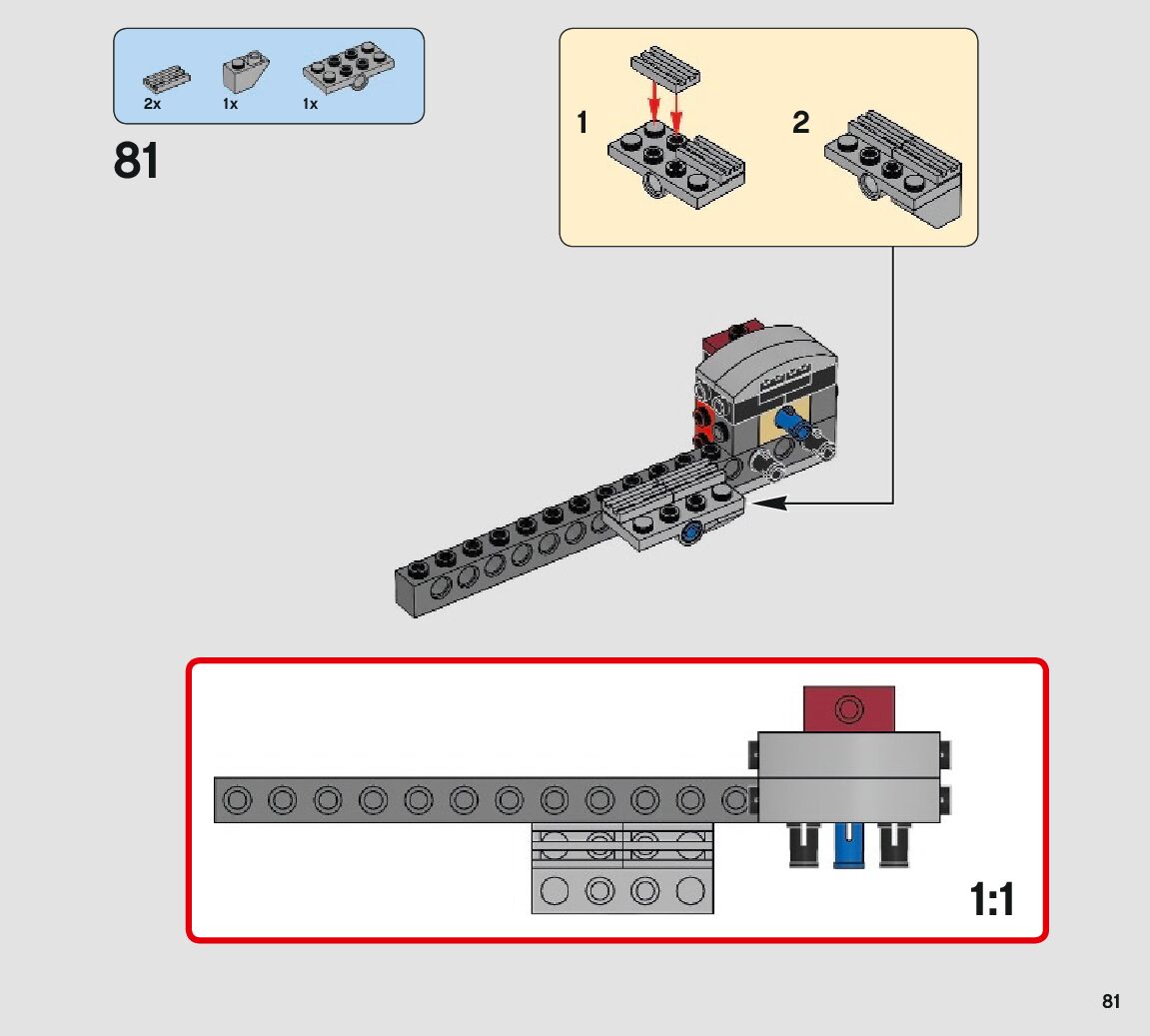 2x 1x 1x

81

1

2

1:1

81