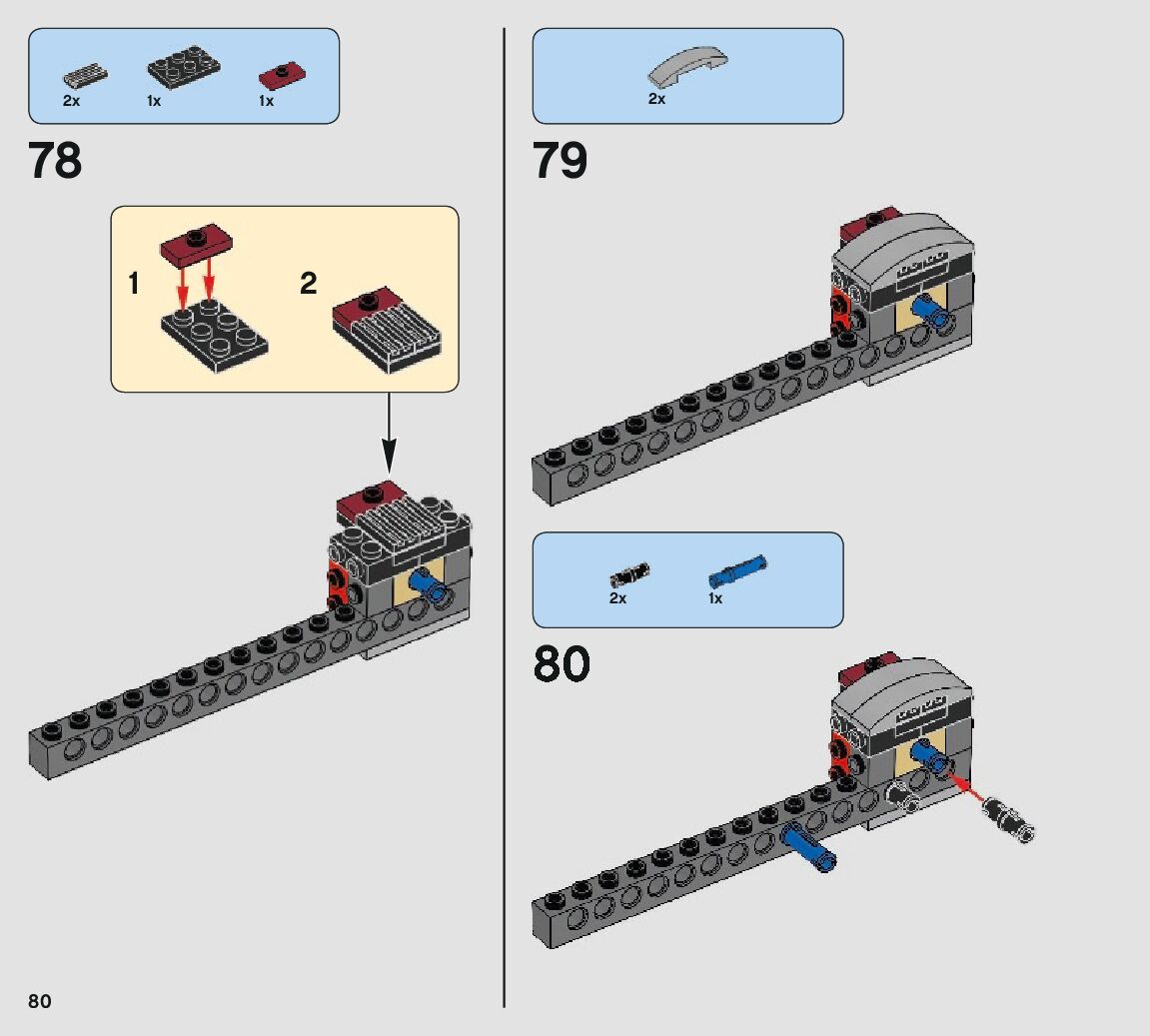 2x 1x 1x

78

1

2

2x

79

2x 1x

80

80