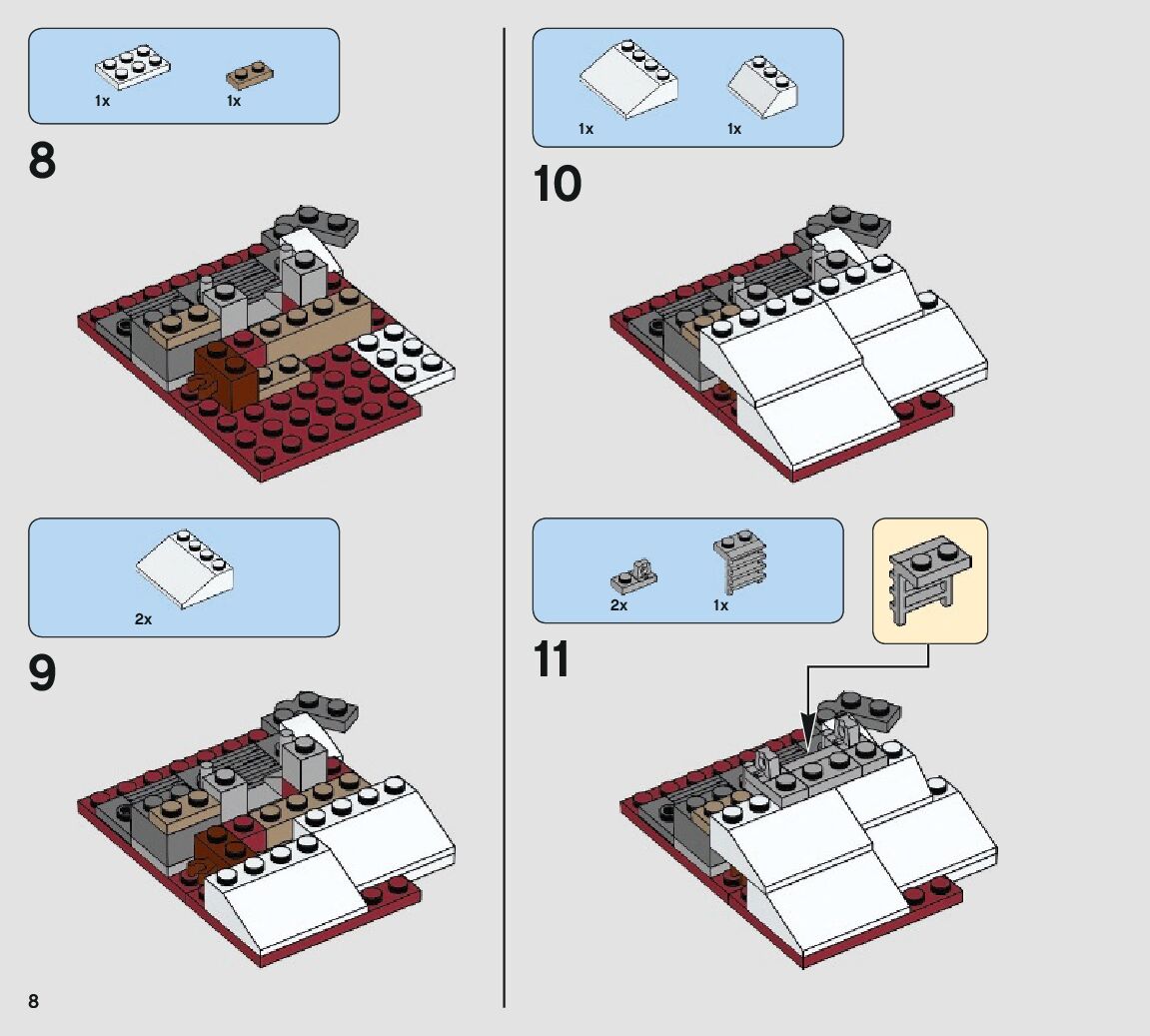 1x 1x

8

2x

9

1x 1x

10

2x 1x

11

8