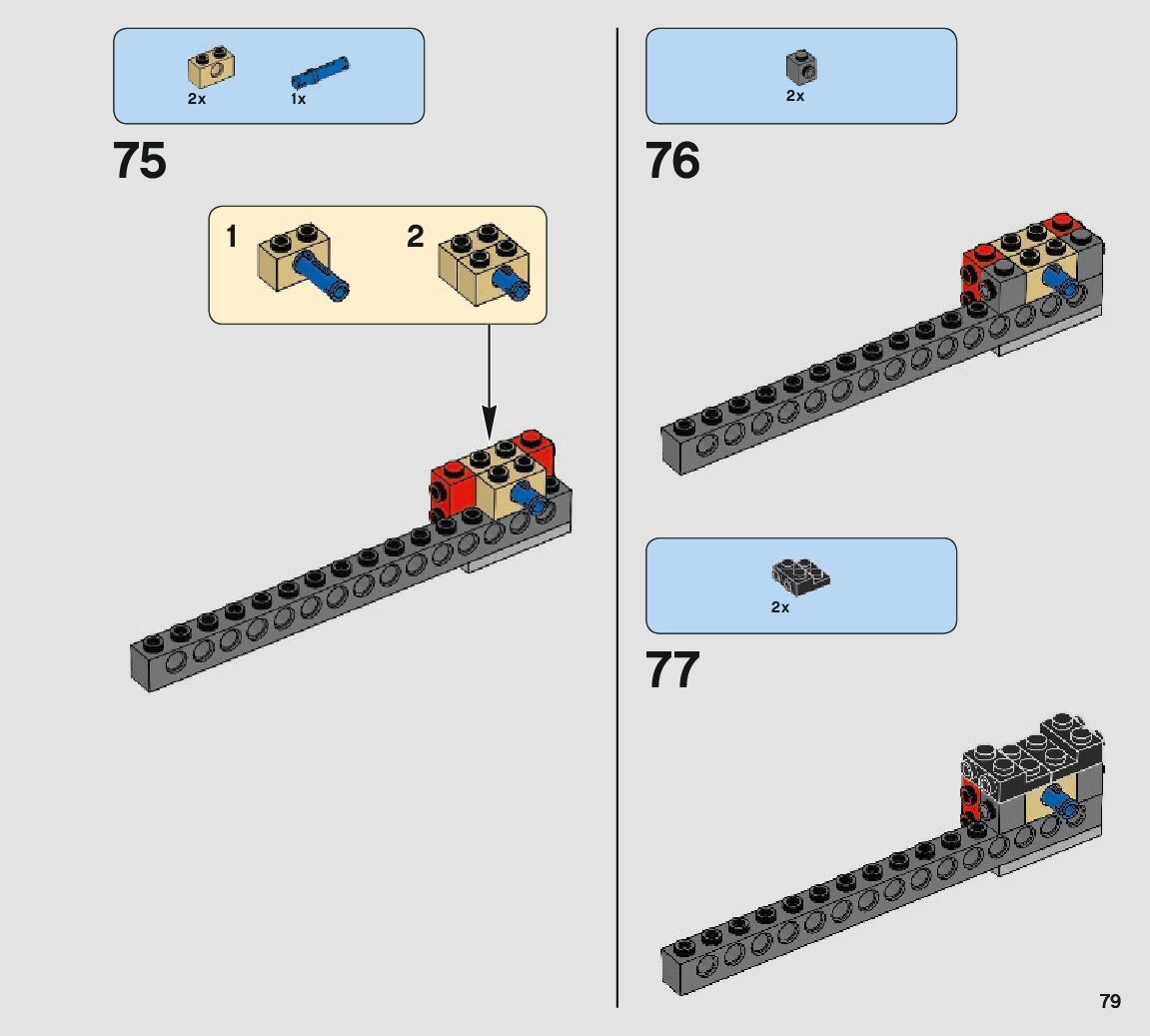 2x 1x

75

1 2

2x

76

2x

77

79