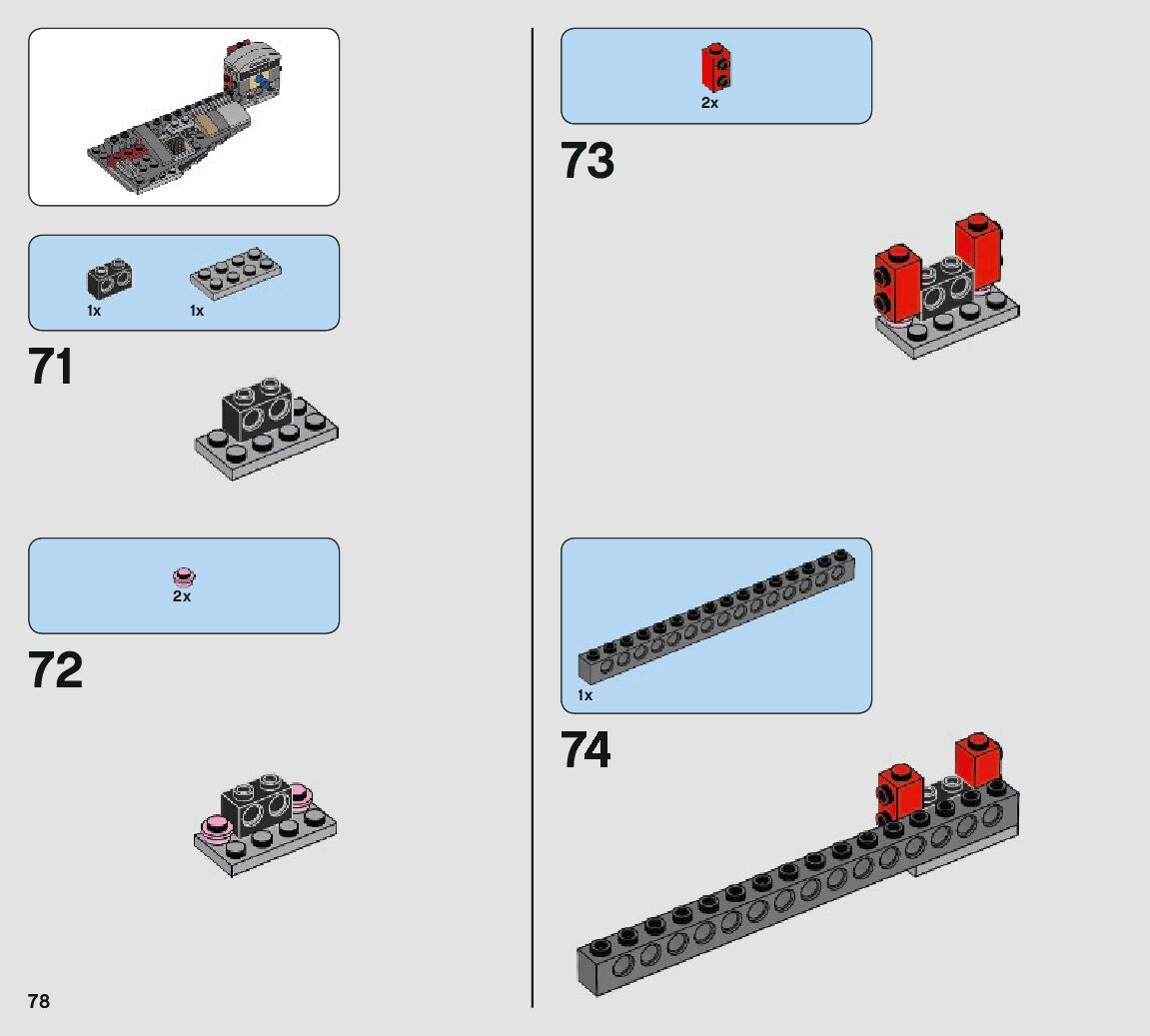 1x

1x

71

2x

72

2x

73

1x

74

78