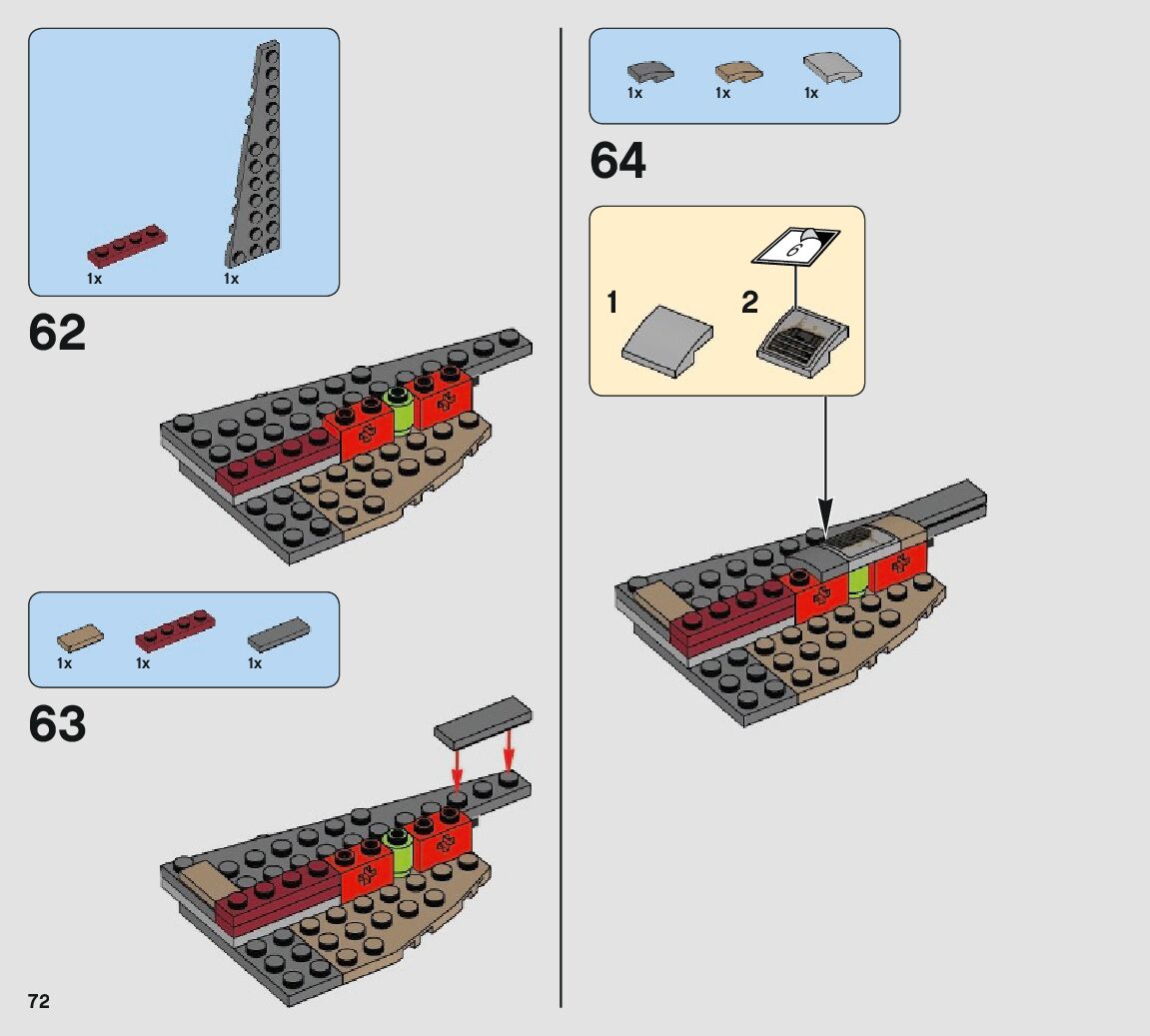 1x 1x

62

1x 1x 1x

63

72

1x 1x 1x

64

1

2

6