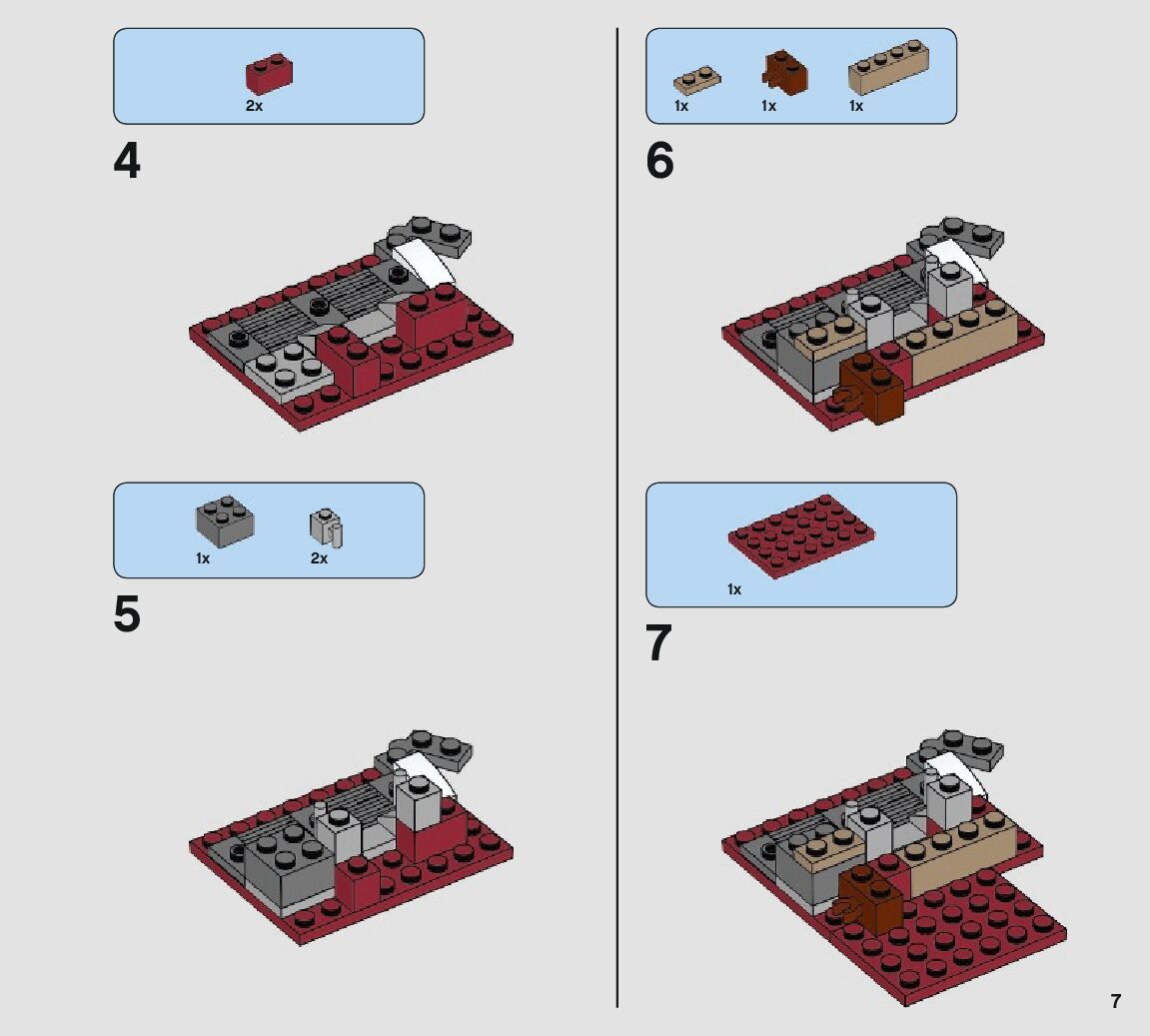 2x

4

1x 2x

5

1x 1x 1x

6

1x

7

7