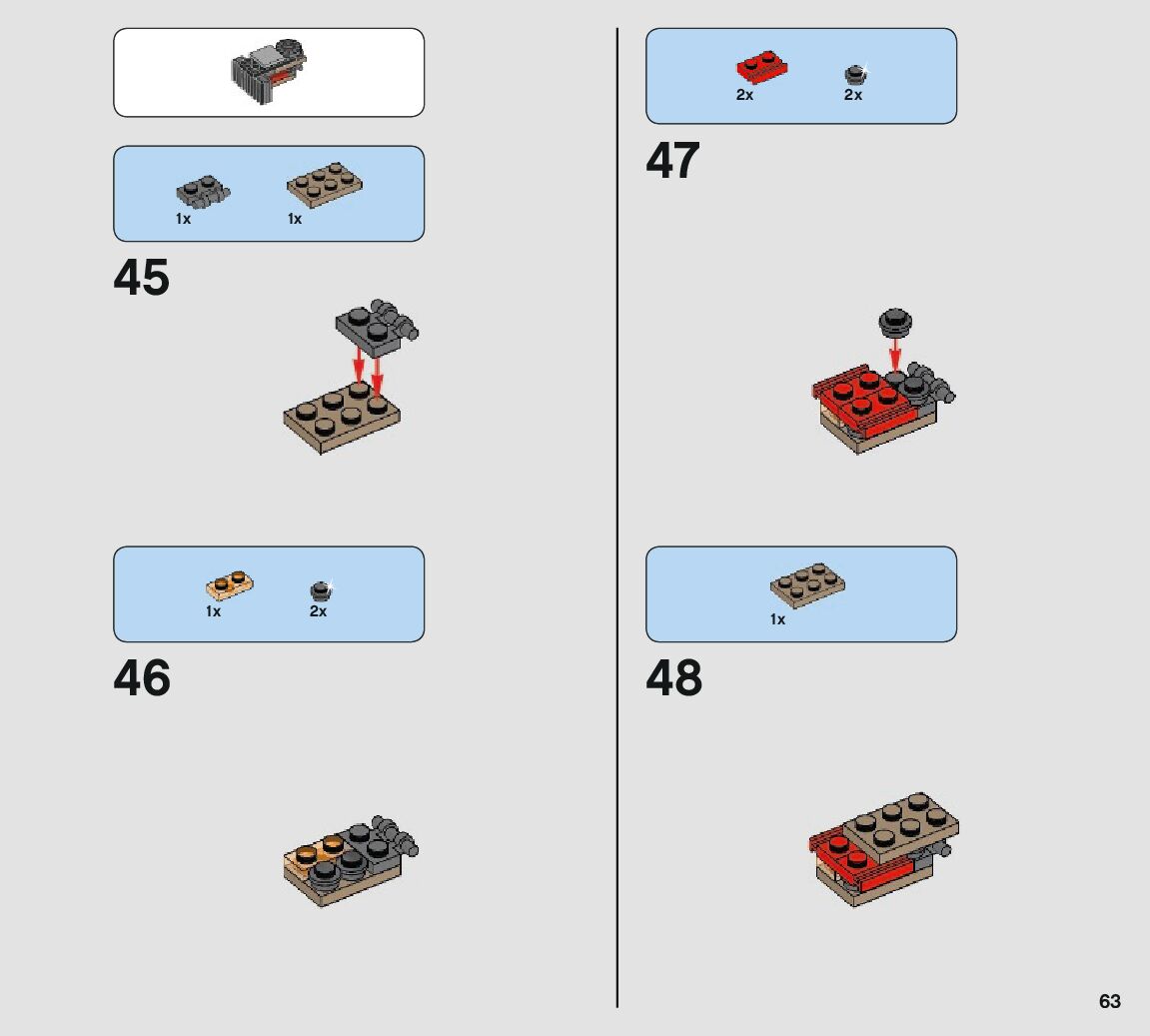 1x 1x

45

1x 2x

46

2x 2x

47

1x

48

63