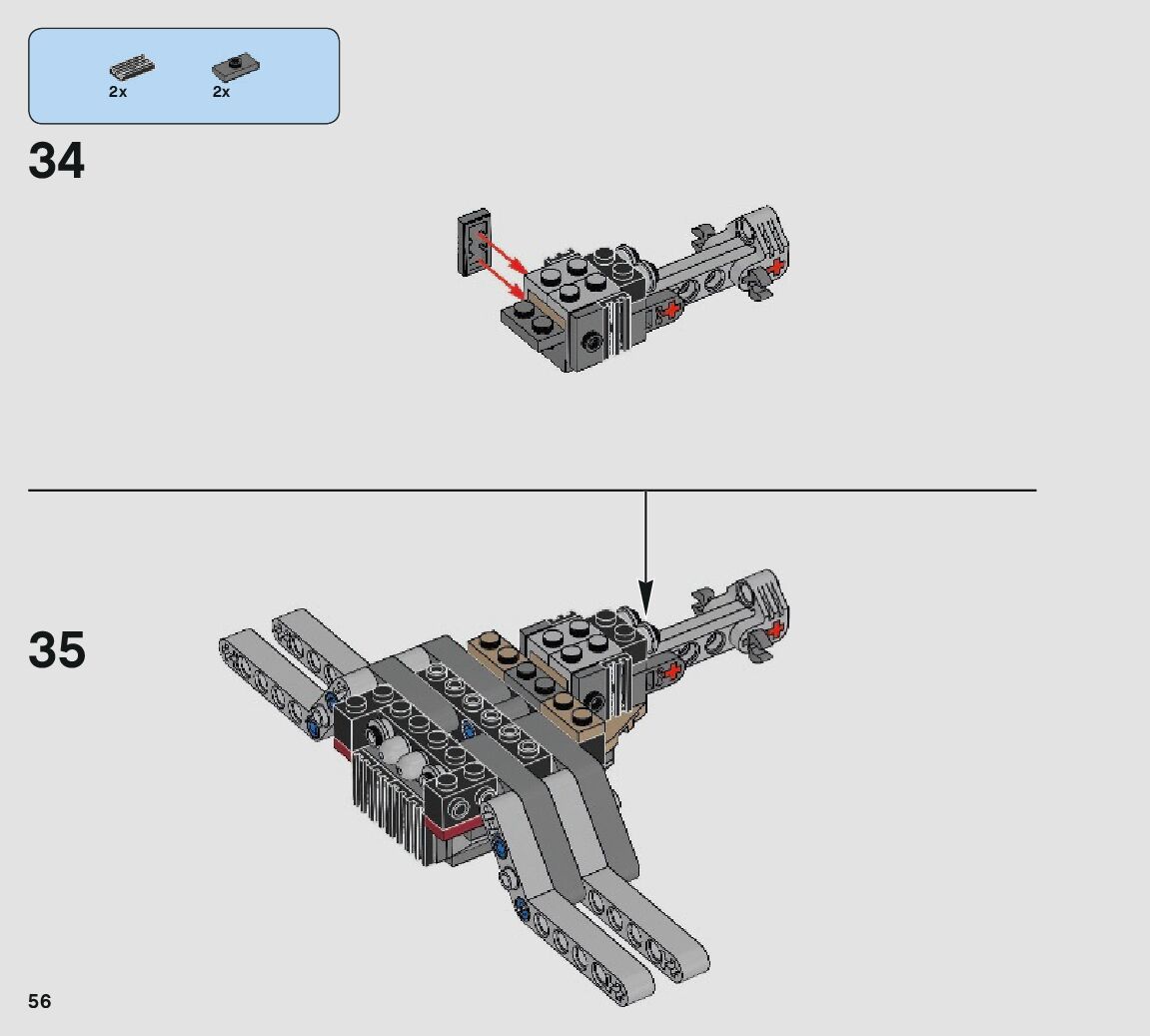 2x 2x

34

35

56