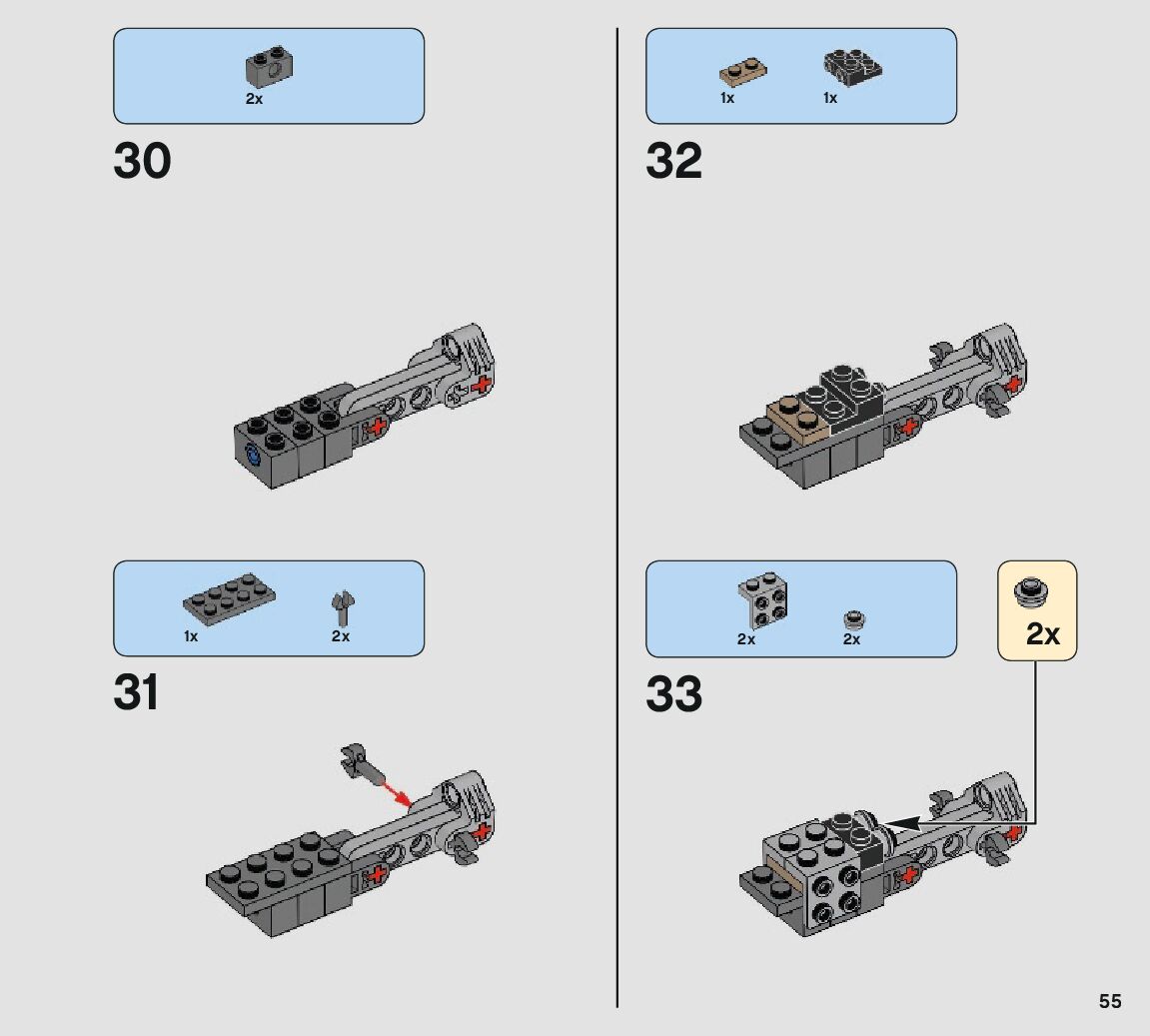 2x

30

1x 2x

31

1x 1x

32

2x 2x

2x

33

55