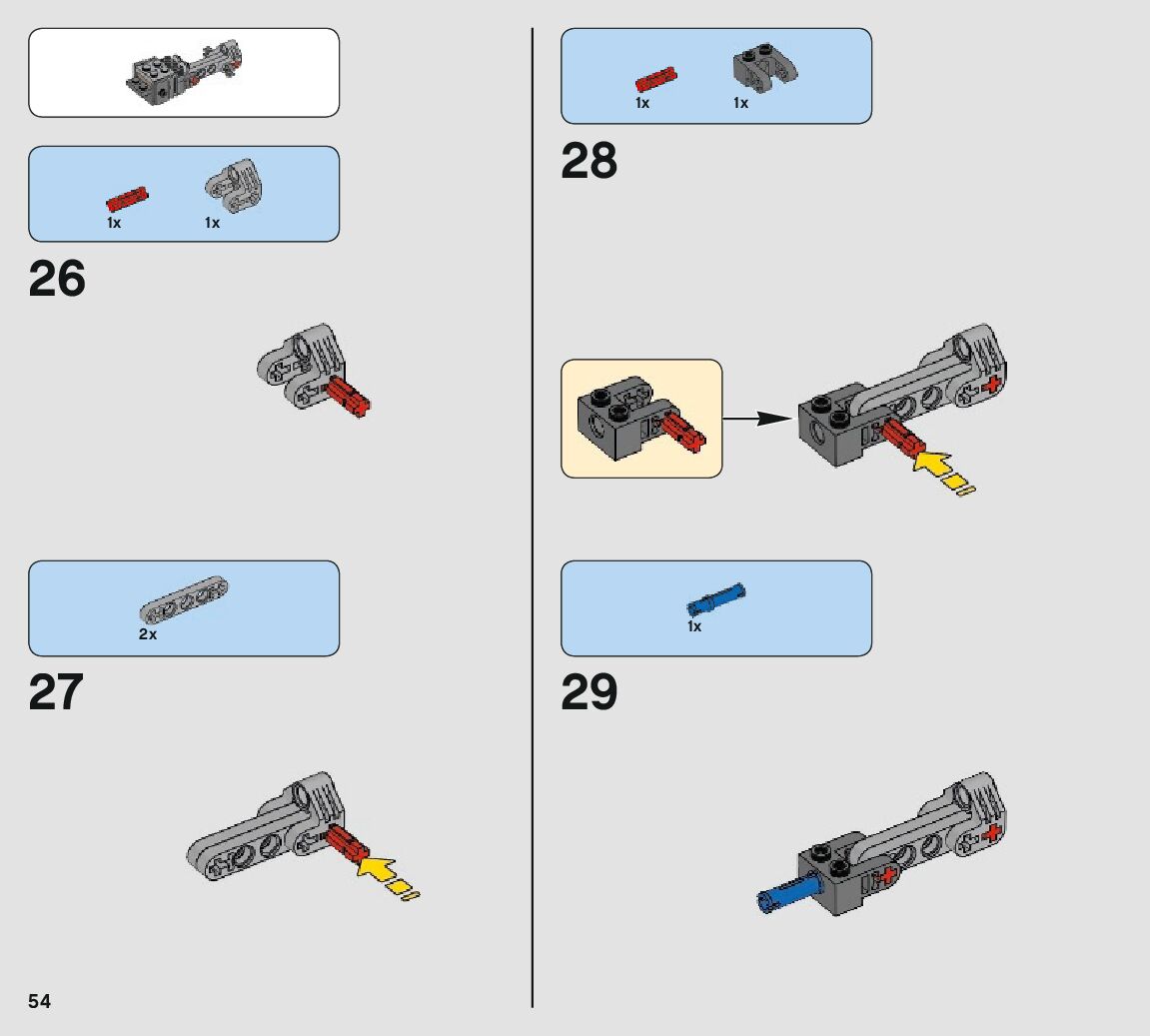 1x 1x

26

2x

27

54

1x 1x

28

1x

29