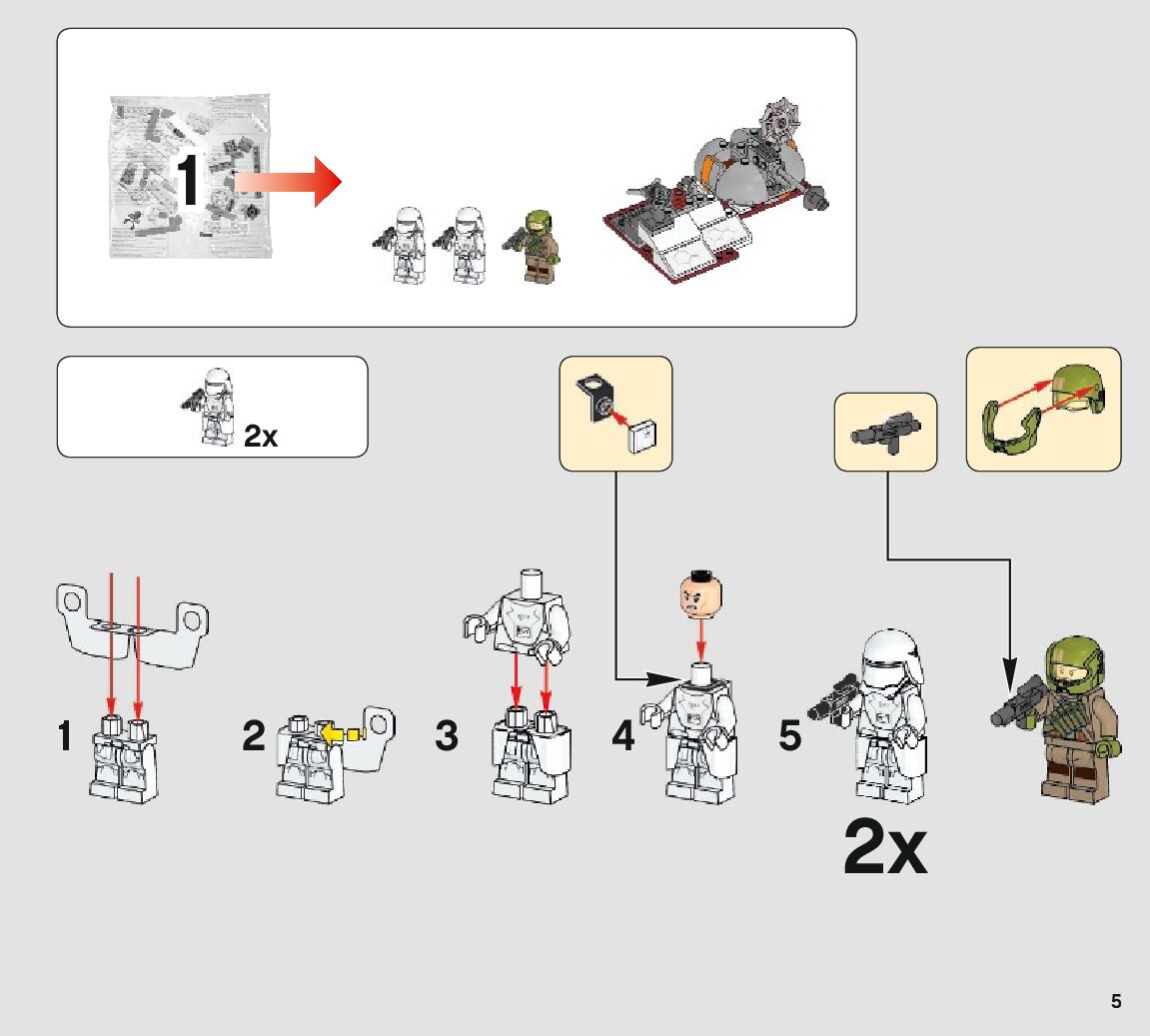 1

2x

1

2

3

4

5

2x

5