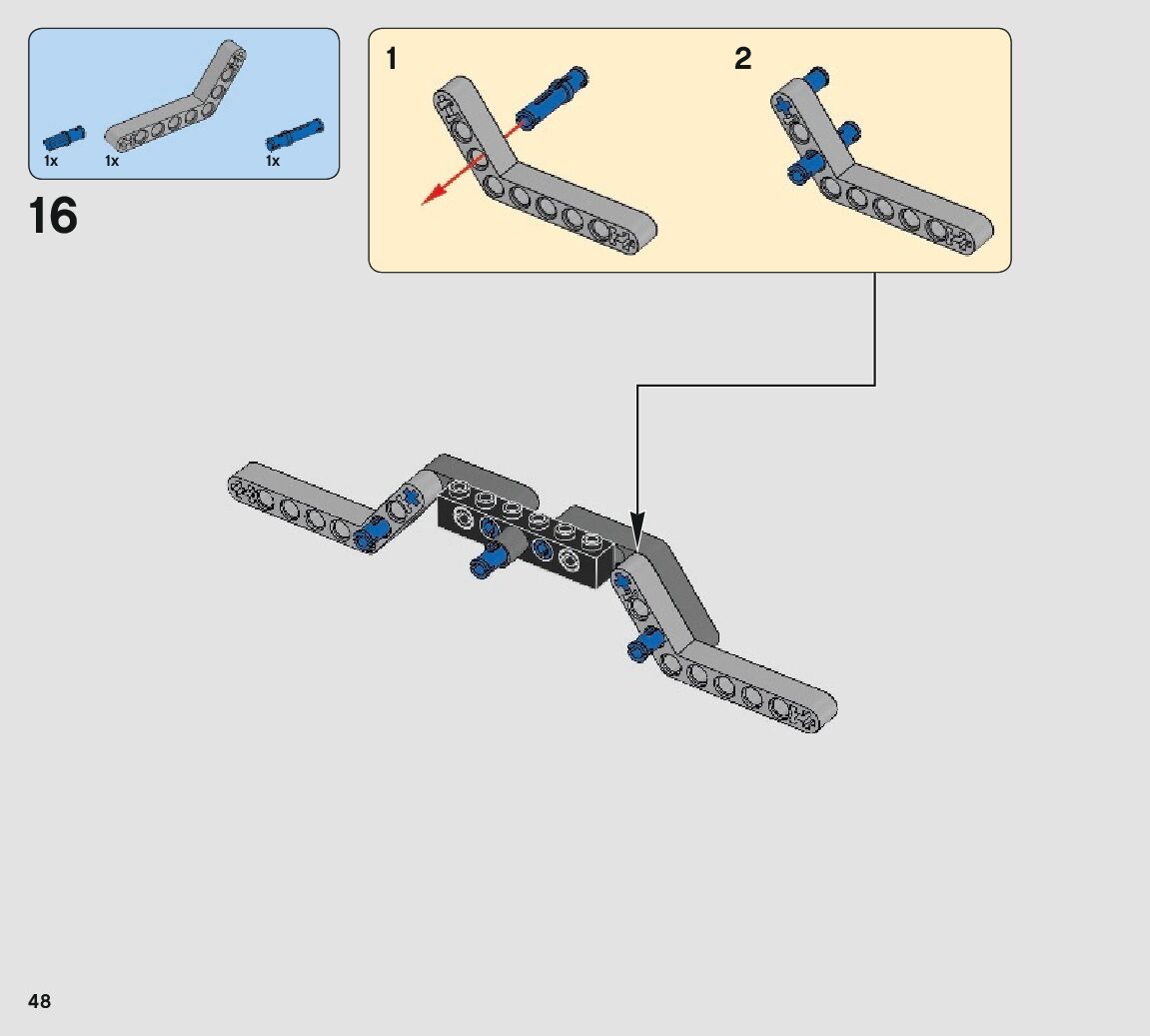 1x 1x 1x

16

1

2

48