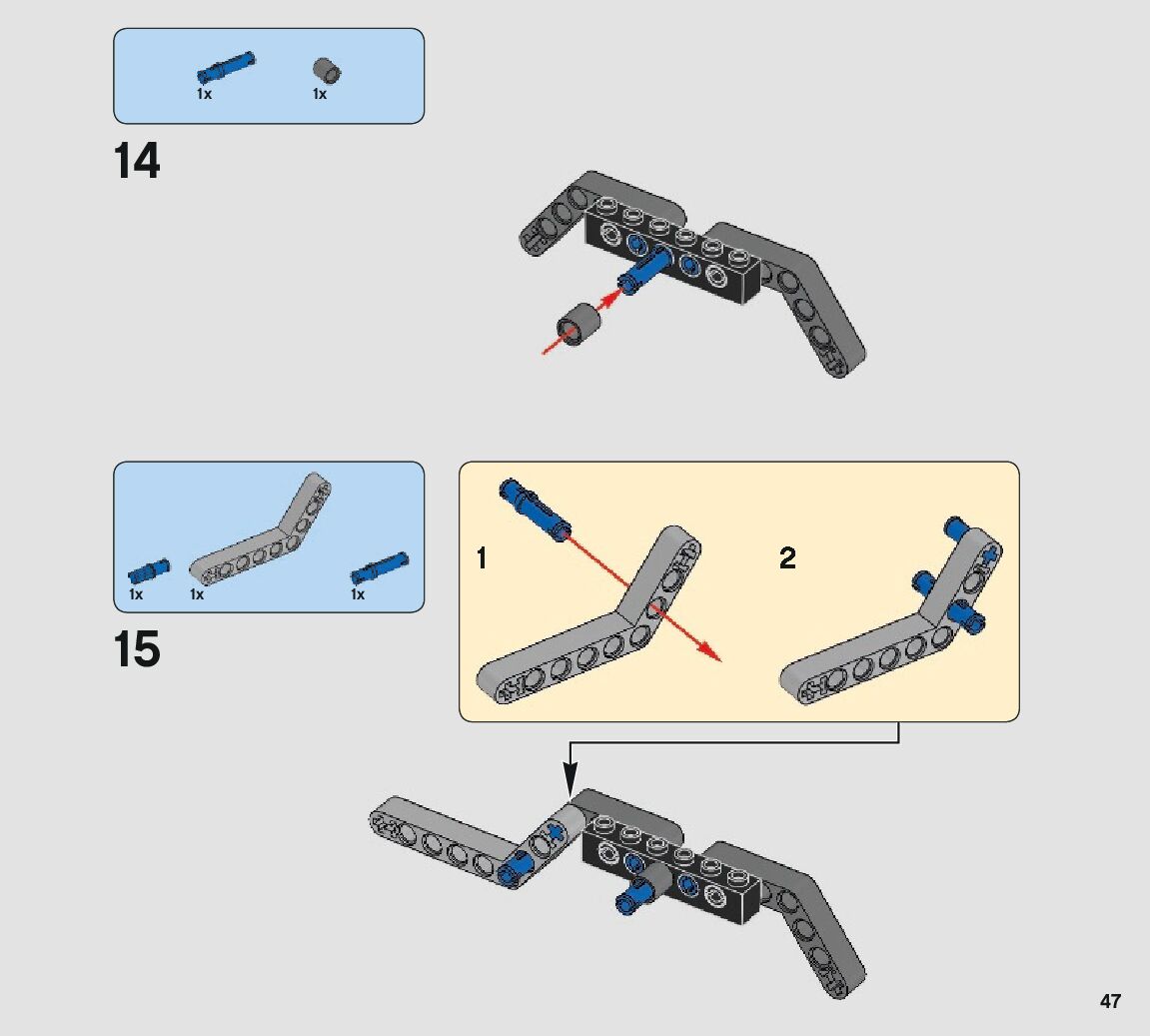 1x
1x

14

1x
1x
1x

15

1

2

47