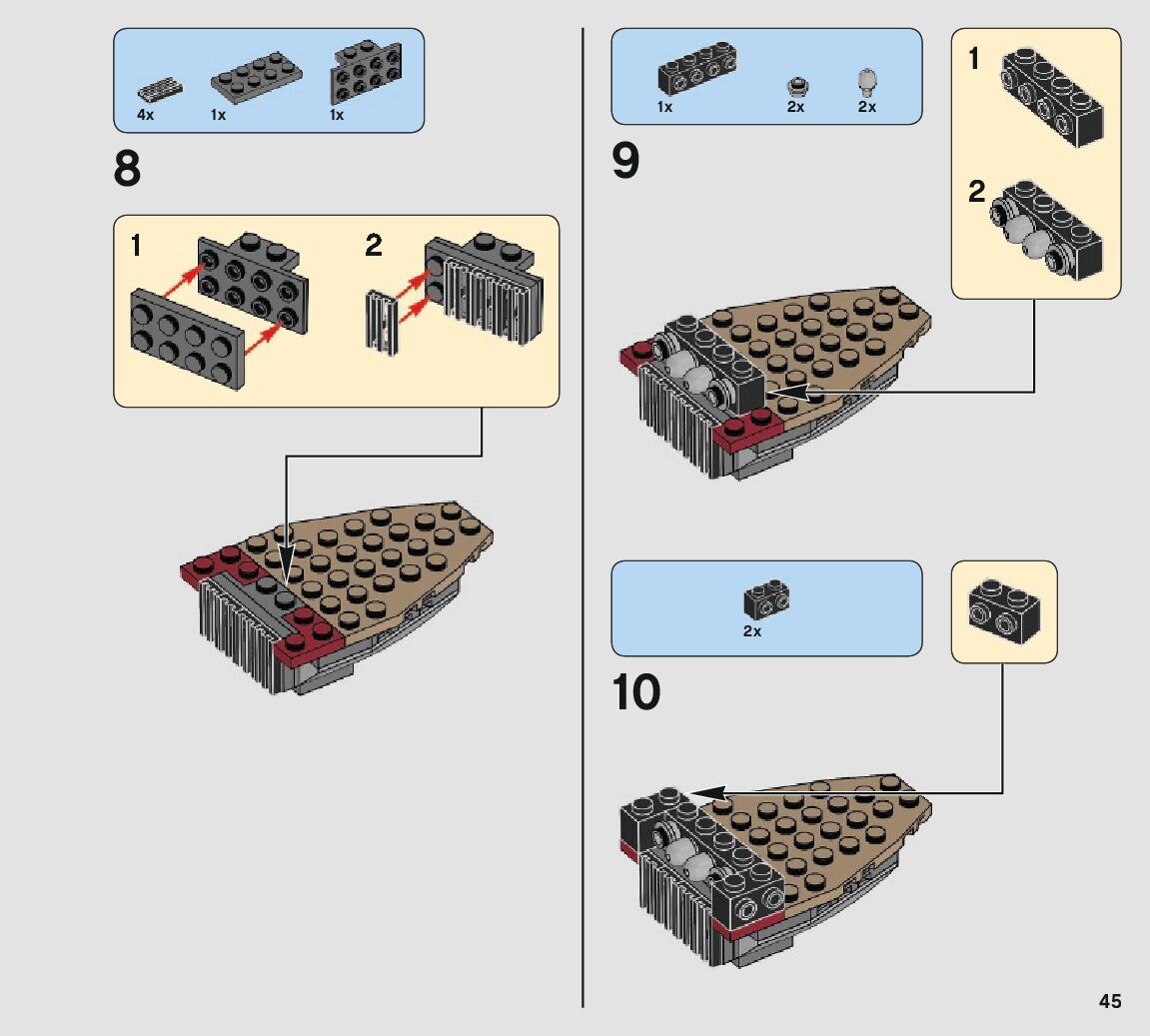 4x 1x 1x

8

1 2

1x 2x 2x

9

1

2

2x

10

45