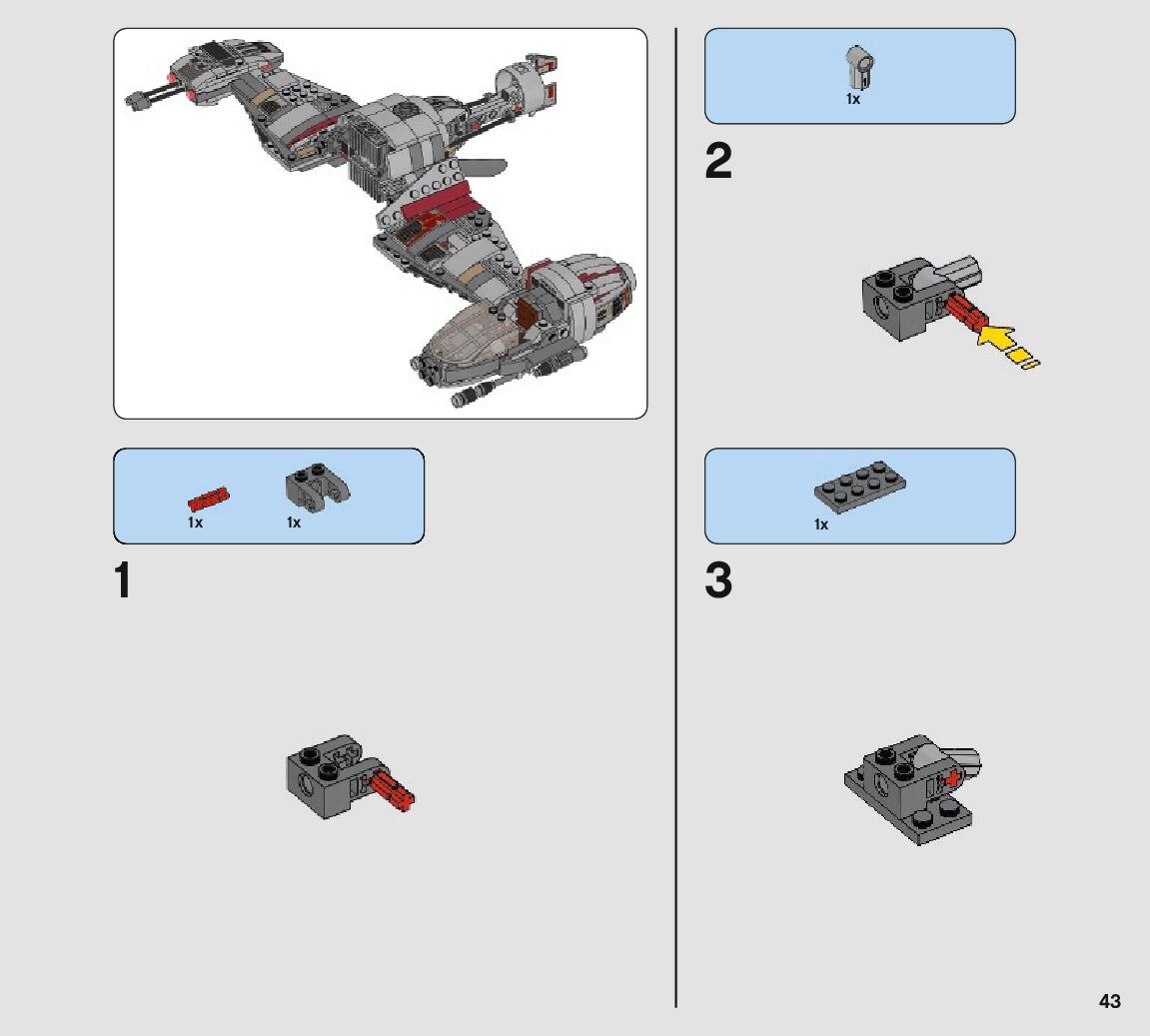 1x 1x

1

1x

2

1x

3

43