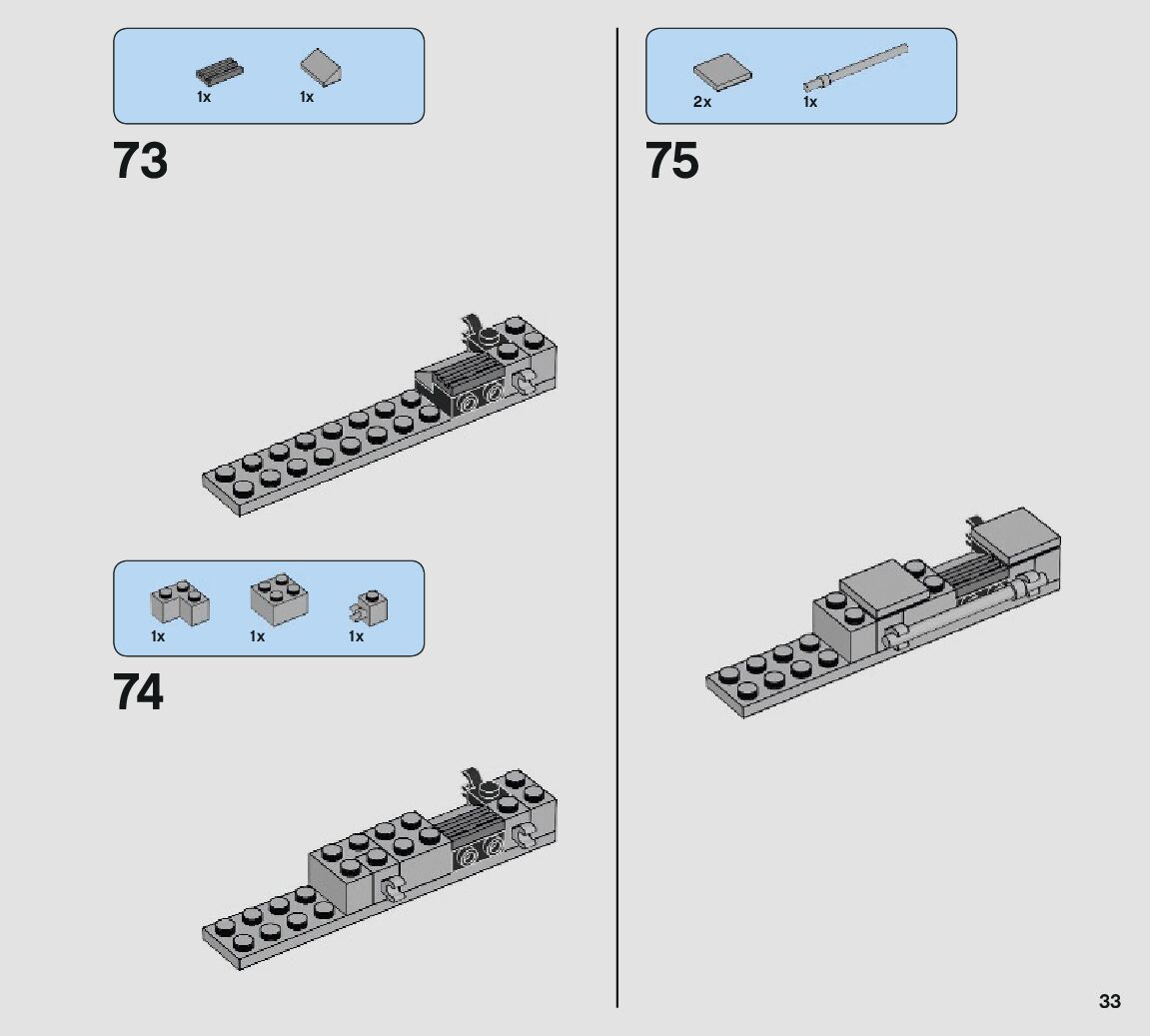 1x 1x

73

1x 1x 1x

74

2x 1x

75

33