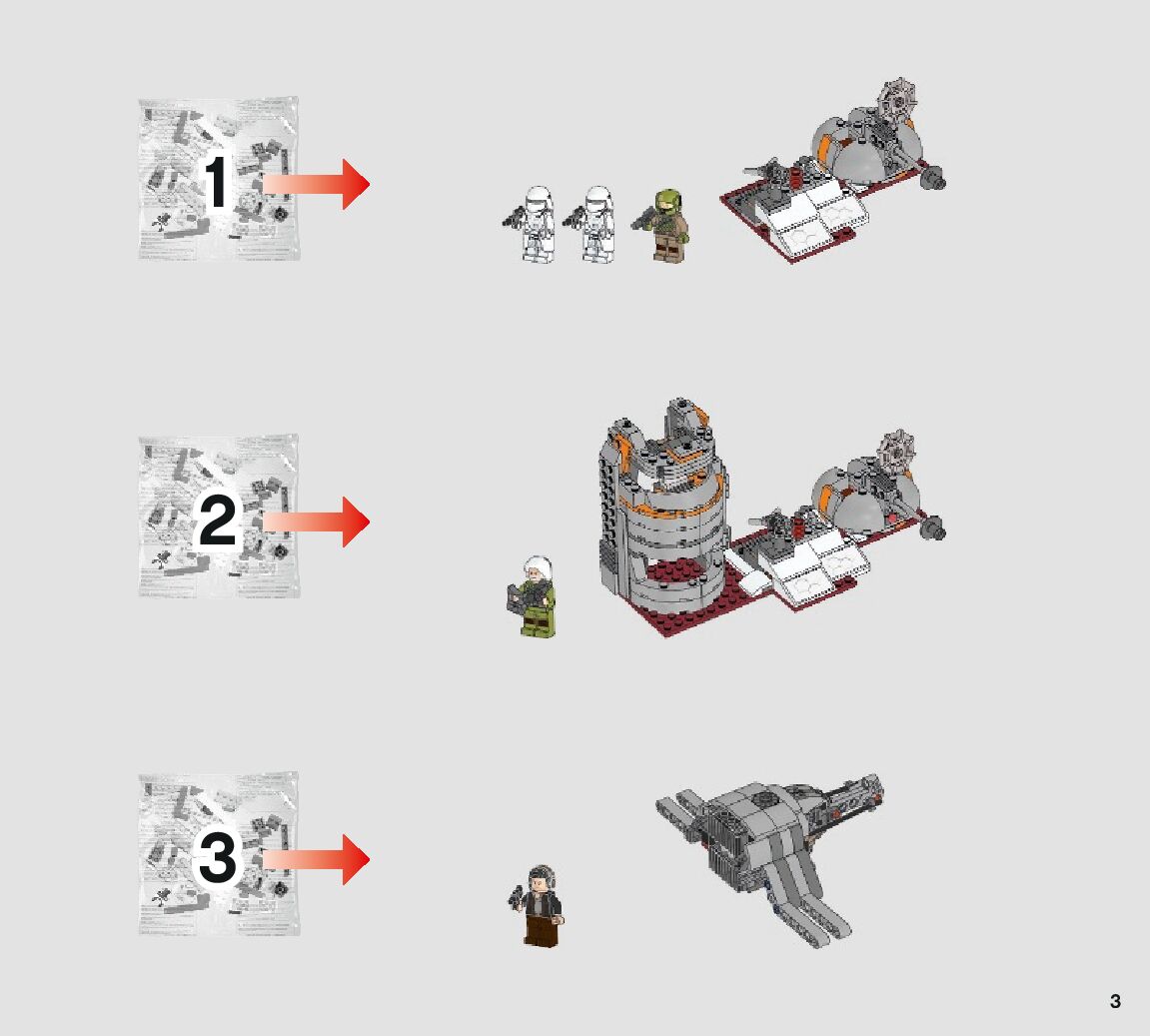 1

2

3

3