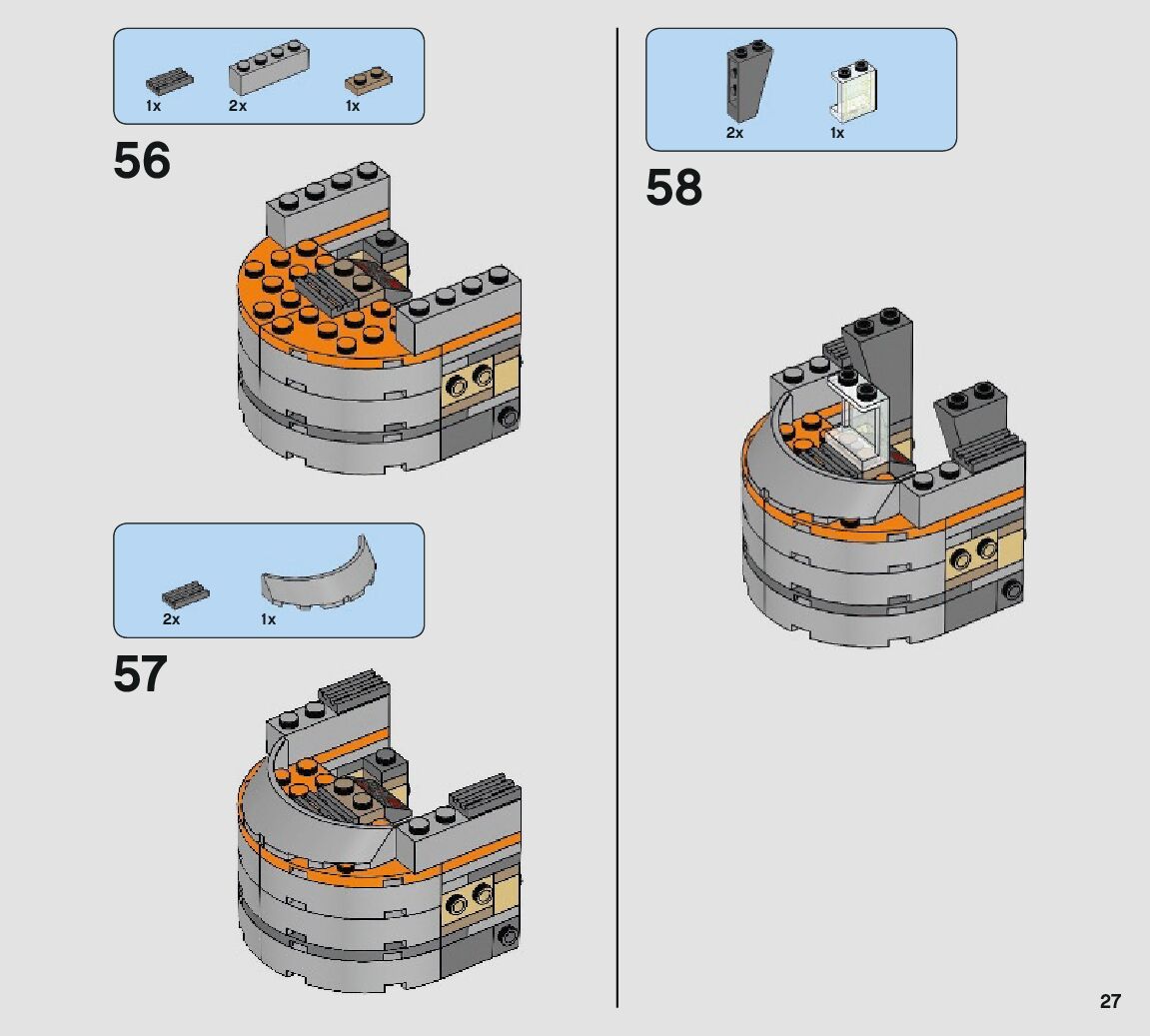 1x 2x 1x

56

2x 1x

57

2x 1x

58

27