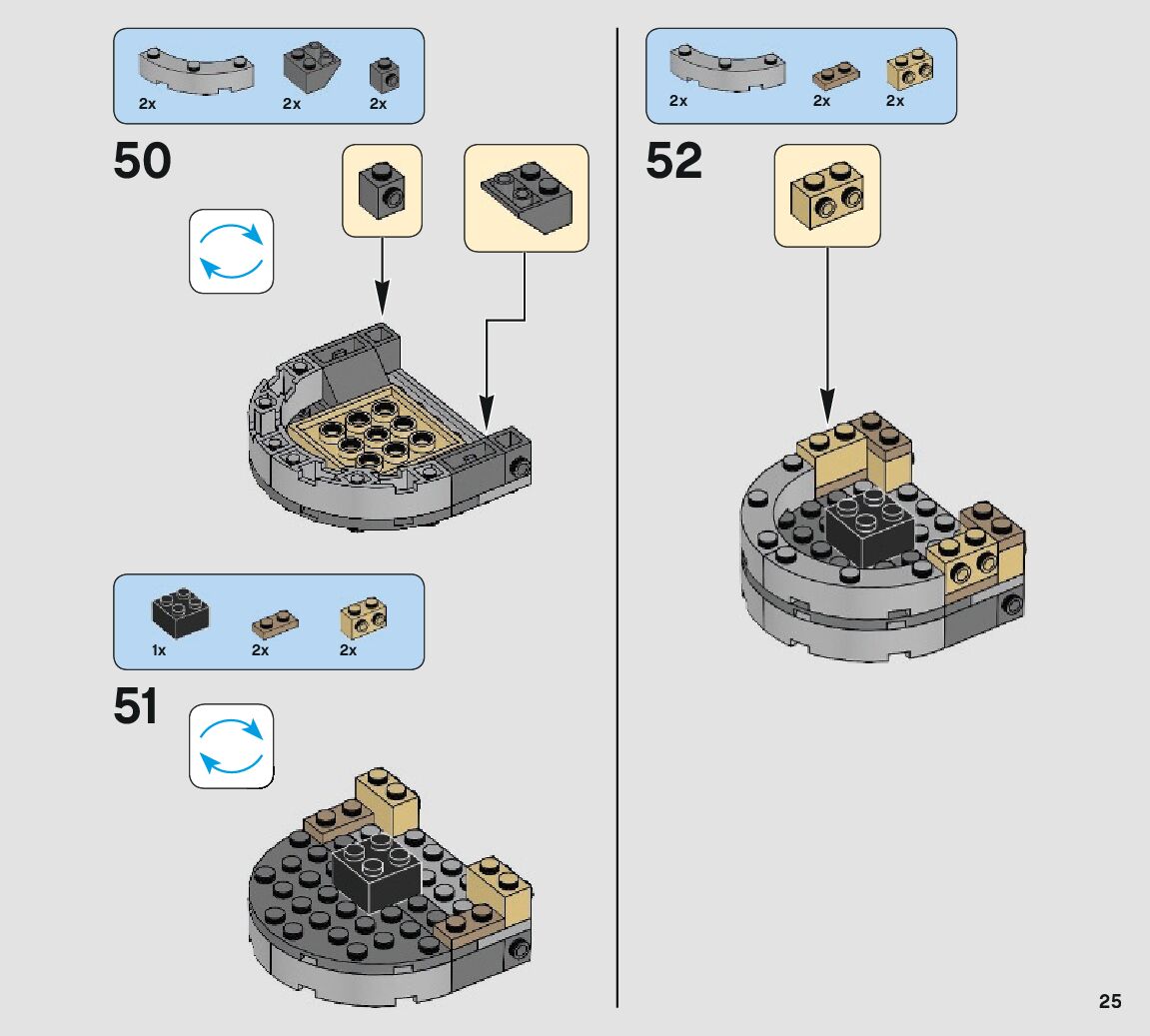 2x 2x 2x

50

1x 2x 2x

51

2x 2x 2x

52

25