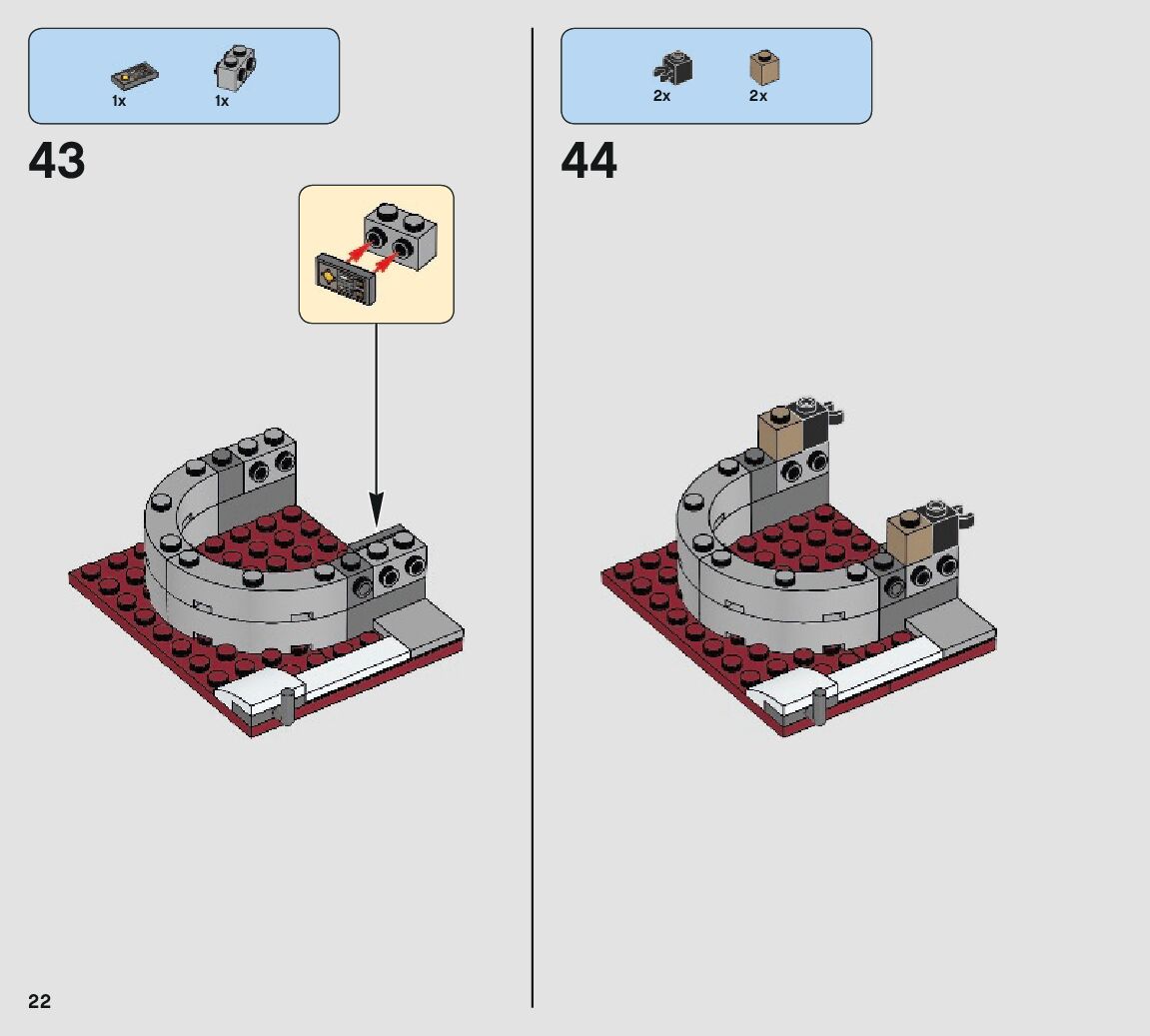 1x 1x

43

2x 2x

44

22