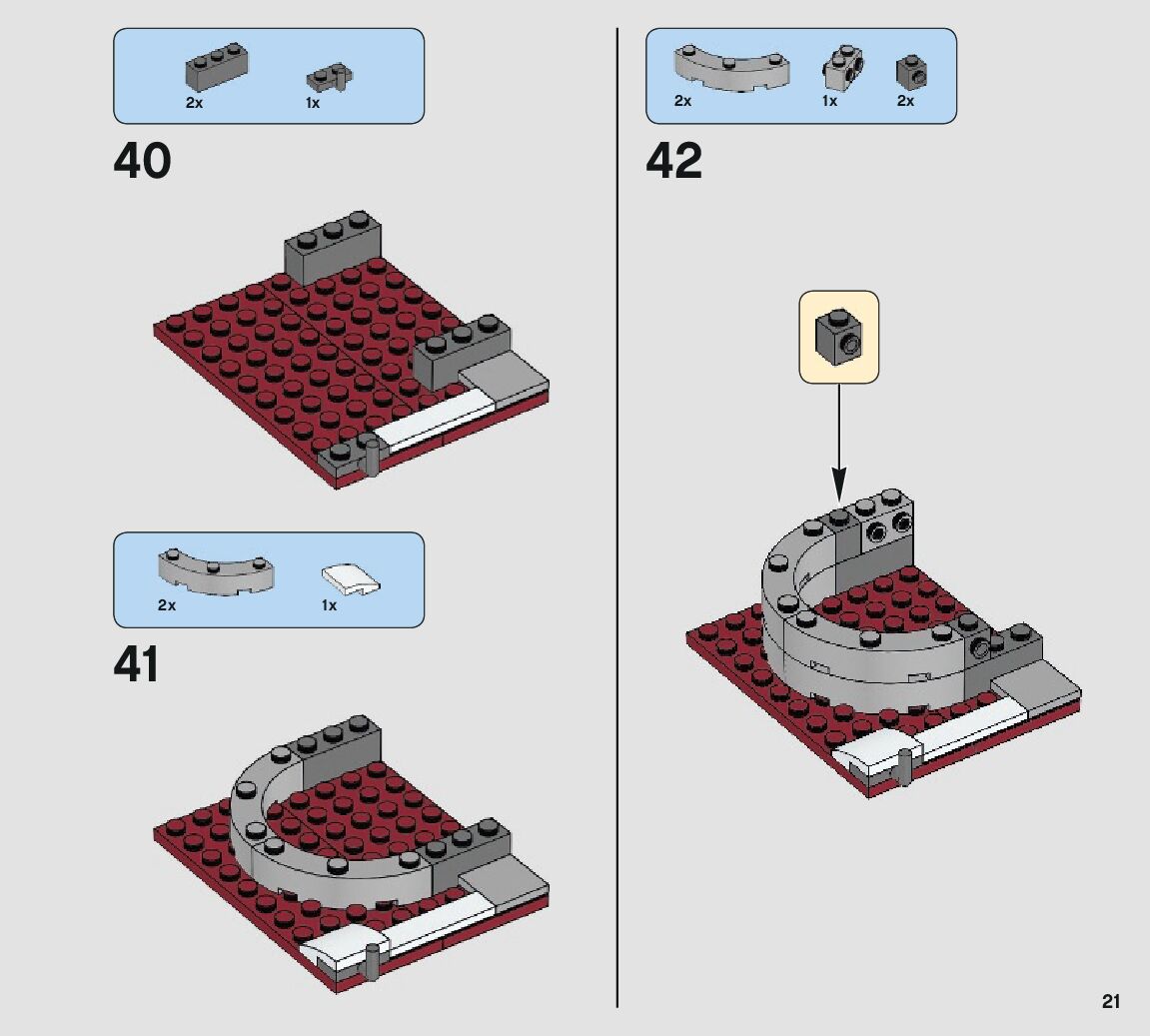 2x
1x

40

2x
1x

41

2x
1x
2x

42

21