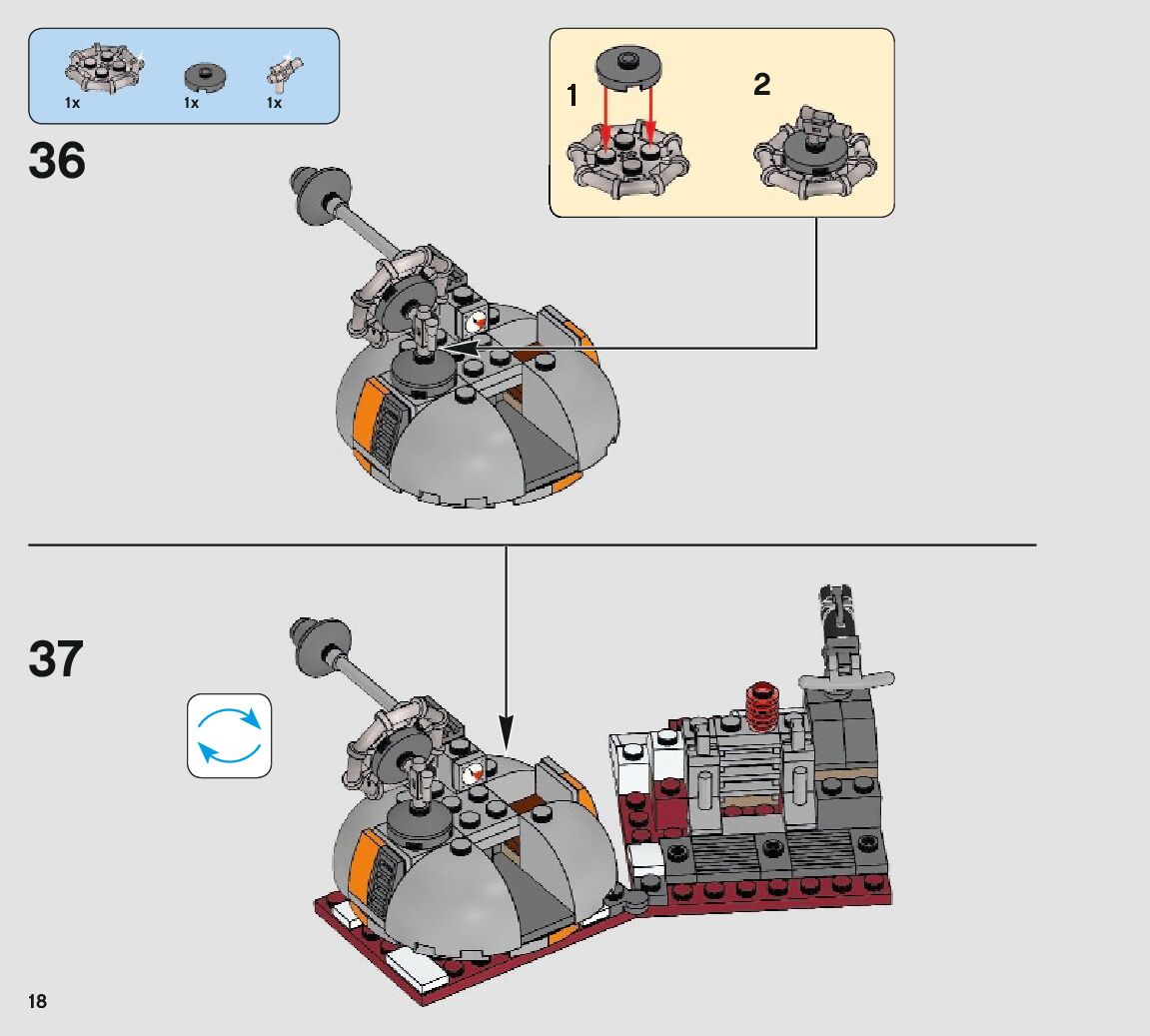 1x
1x
1x

36

1
2

37

18