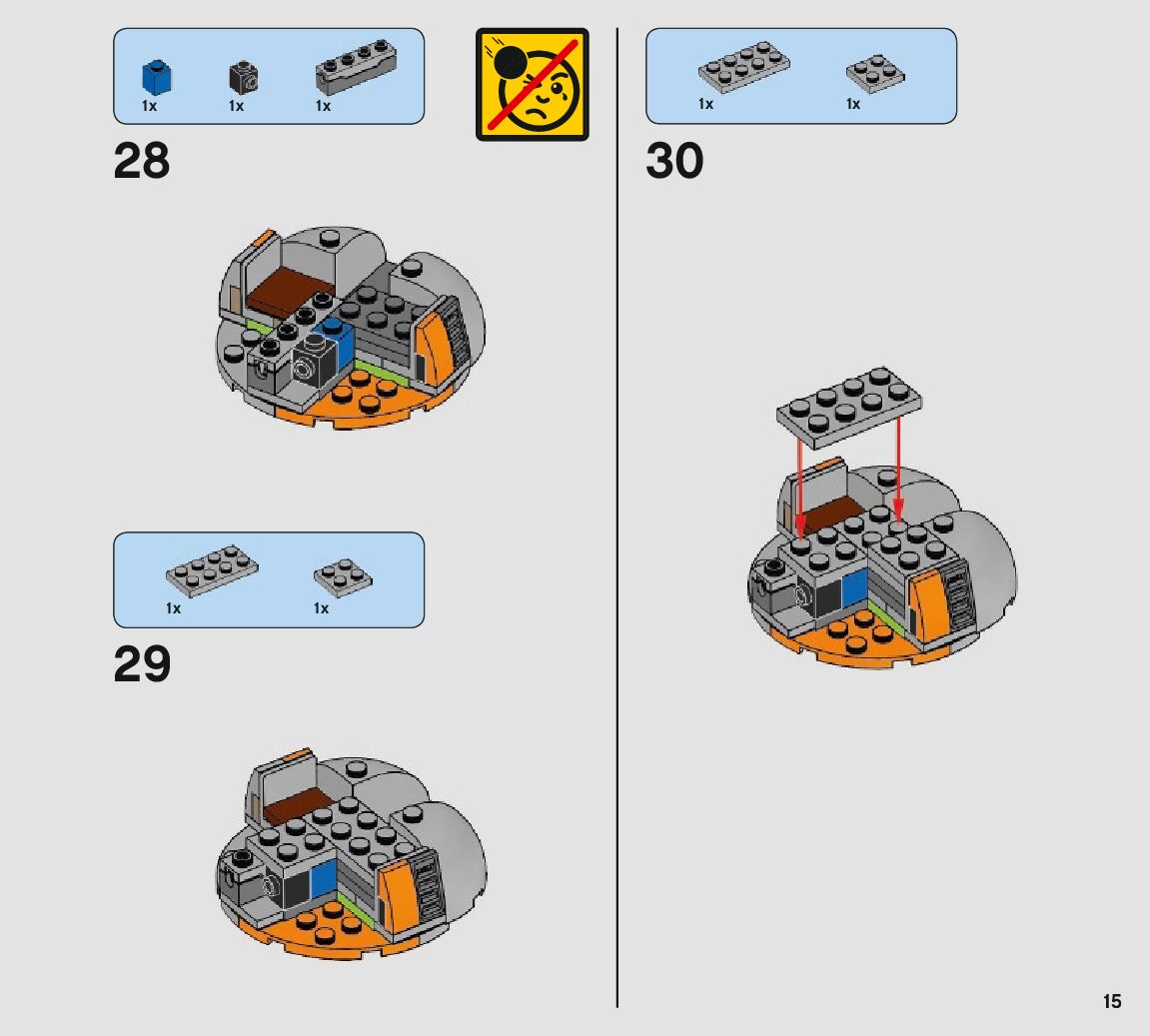 1x
1x
1x

28

1x
1x

29

1x
1x

30

15