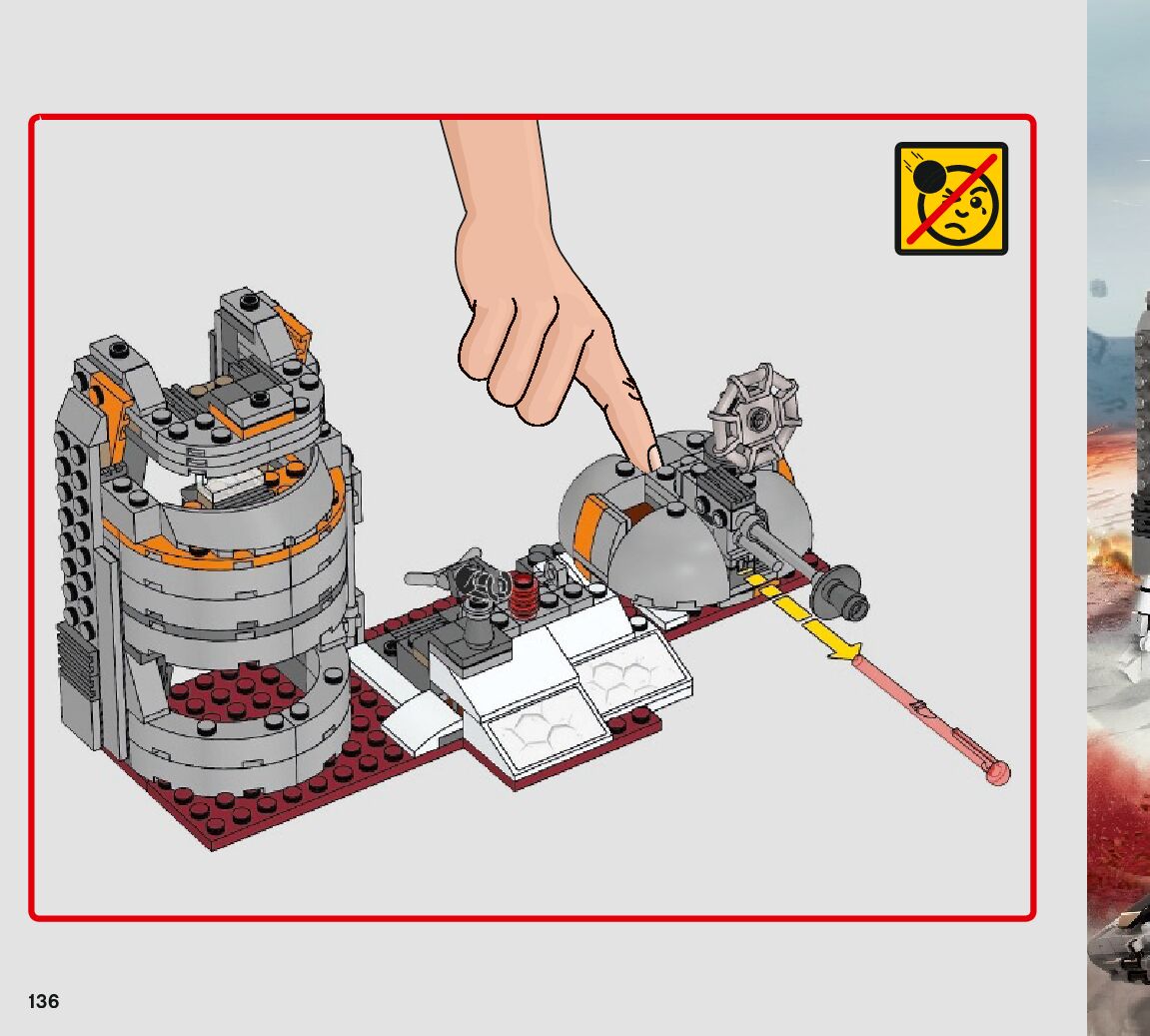 136